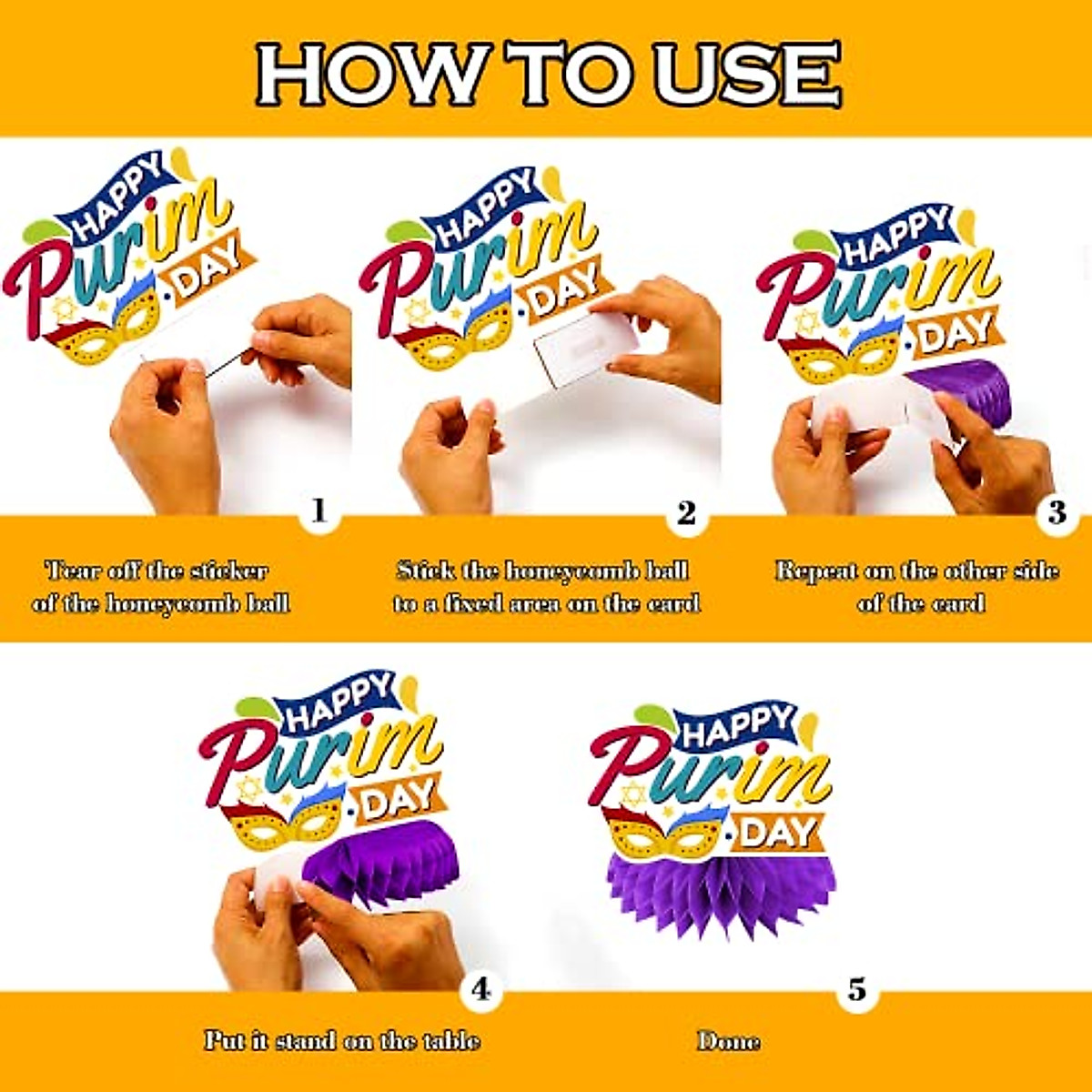 HOW TO USE

HAPPY Purim DAY

1

Tear off the sticker of the honeycomb ball

HAPPY Purim DAY

2

Stick the honeycomb ball to a fixed area on the card

HAPPY Purim DAY

3

Repeat on the other side of the card

HAPPY Purim DAY

4

Put it stand on the table

HAPPY Purim DAY

5

Done