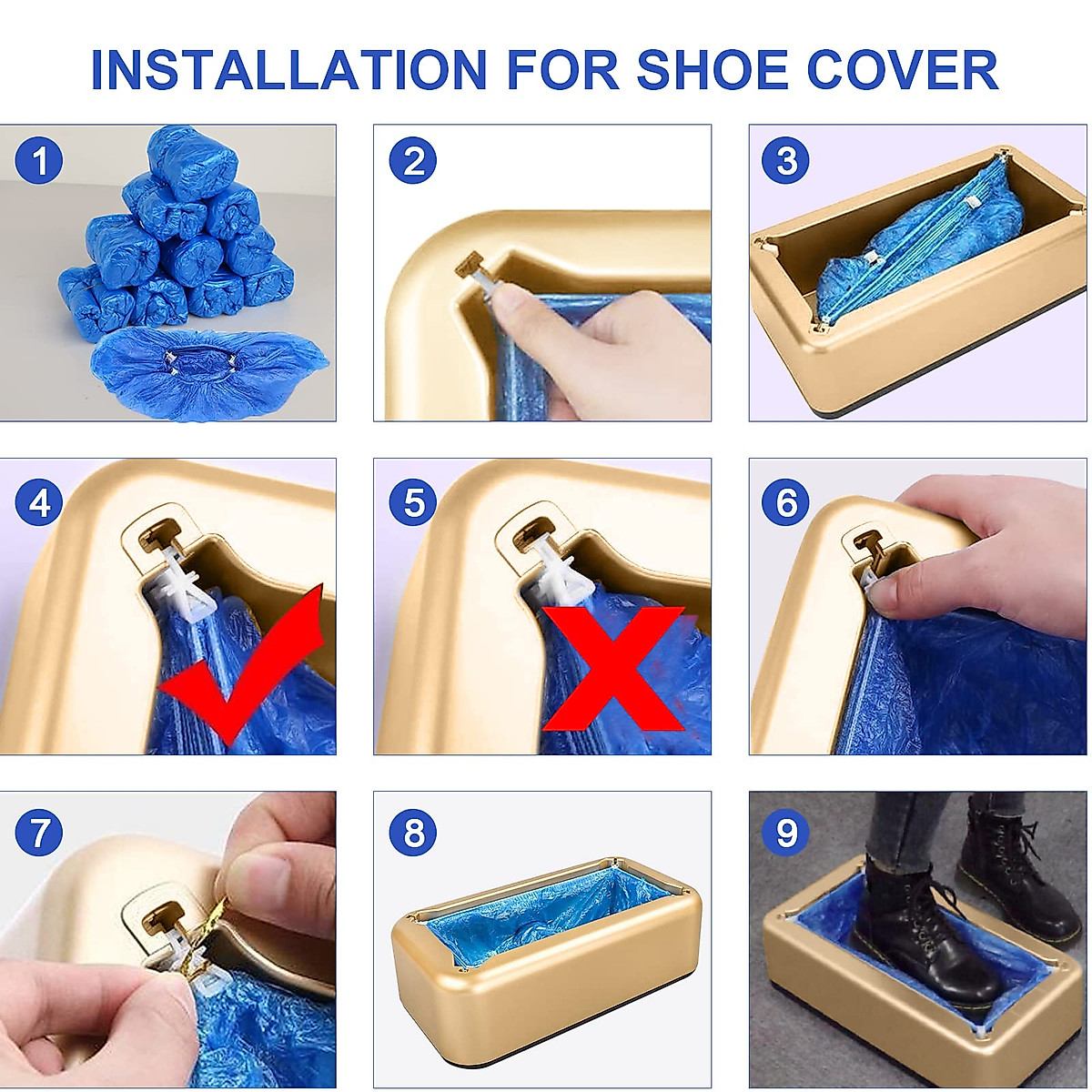 INSTALLATION FOR SHOE COVER

1

2

3

4

5

6

7

8

9