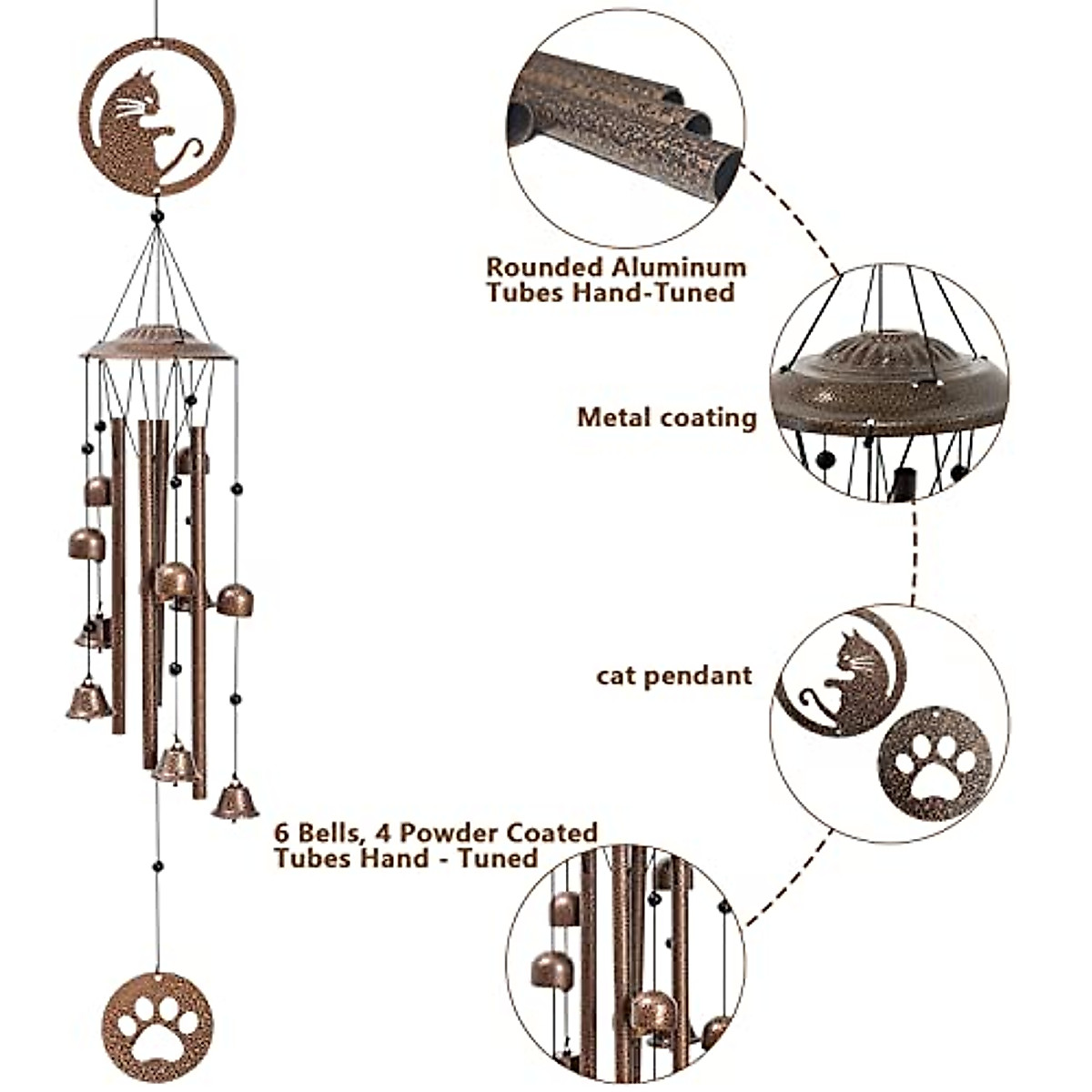 Rounded Aluminum Tubes Hand-Tuned

Metal coating

cat pendant

6 Bells, 4 Powder Coated Tubes Hand - Tuned