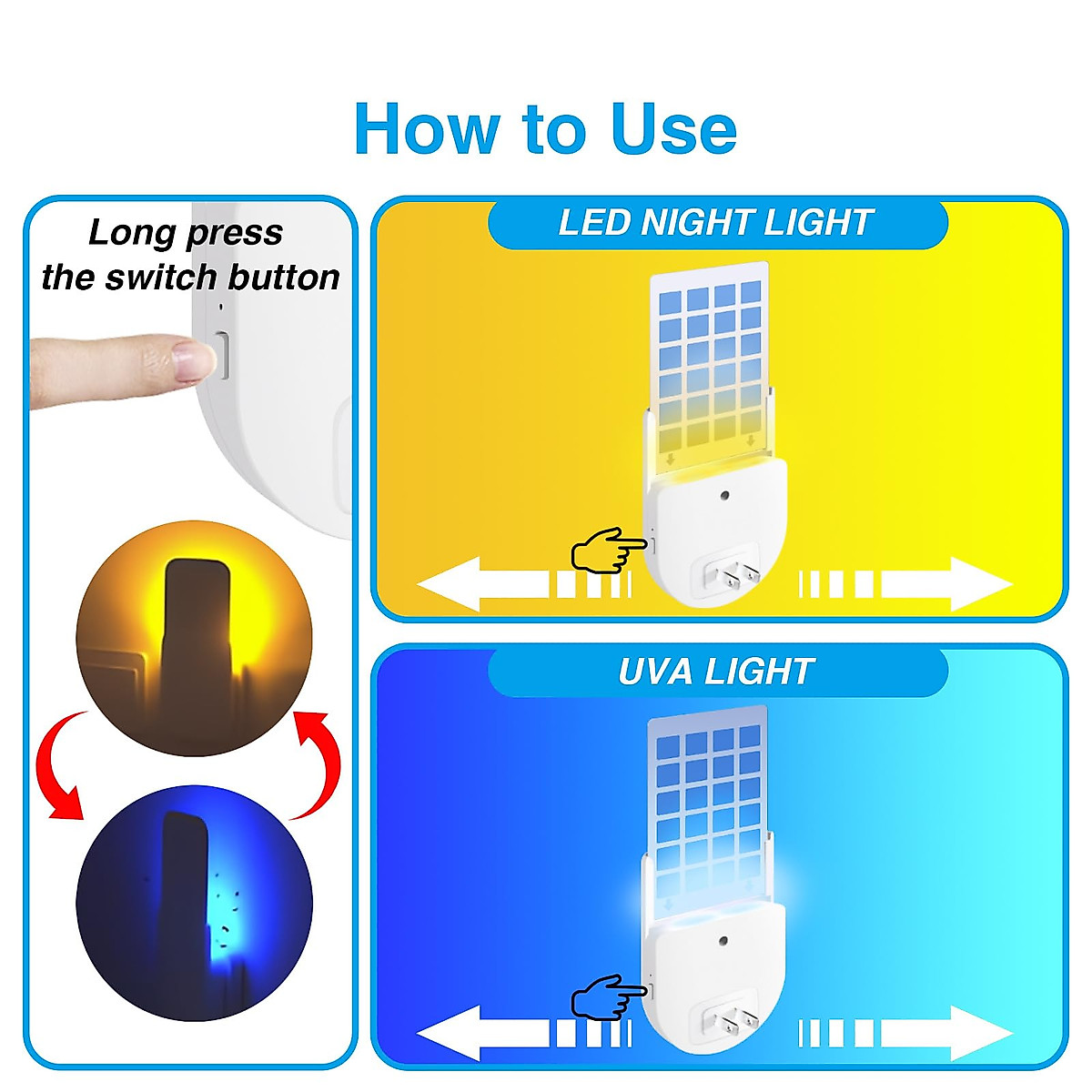 How to Use

Long press the switch button

LED NIGHT LIGHT

UVA LIGHT