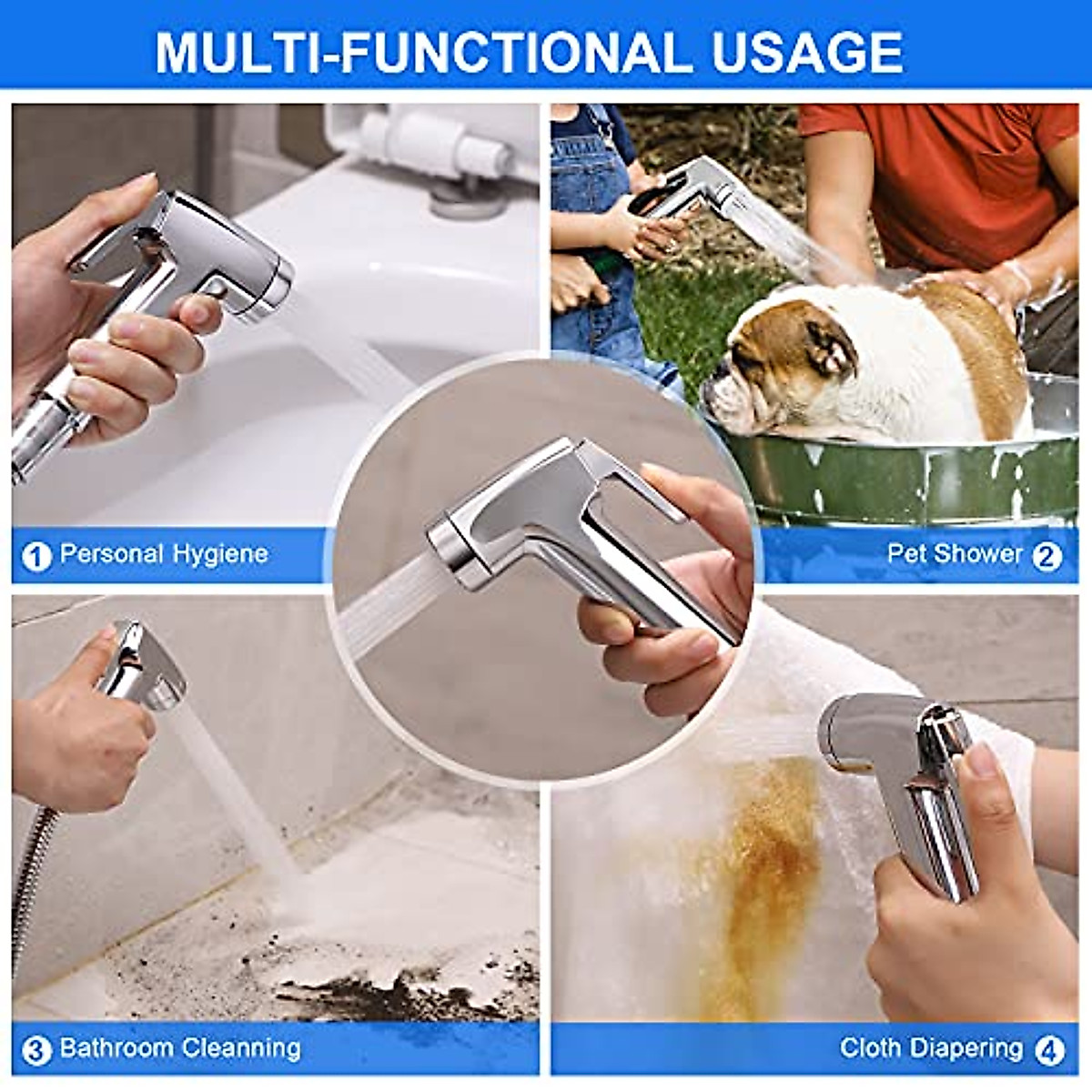 MULTI-FUNCTIONAL USAGE

1 Personal Hygiene

Pet Shower 2

3 Bathroom Cleanning

Cloth Diapering 4