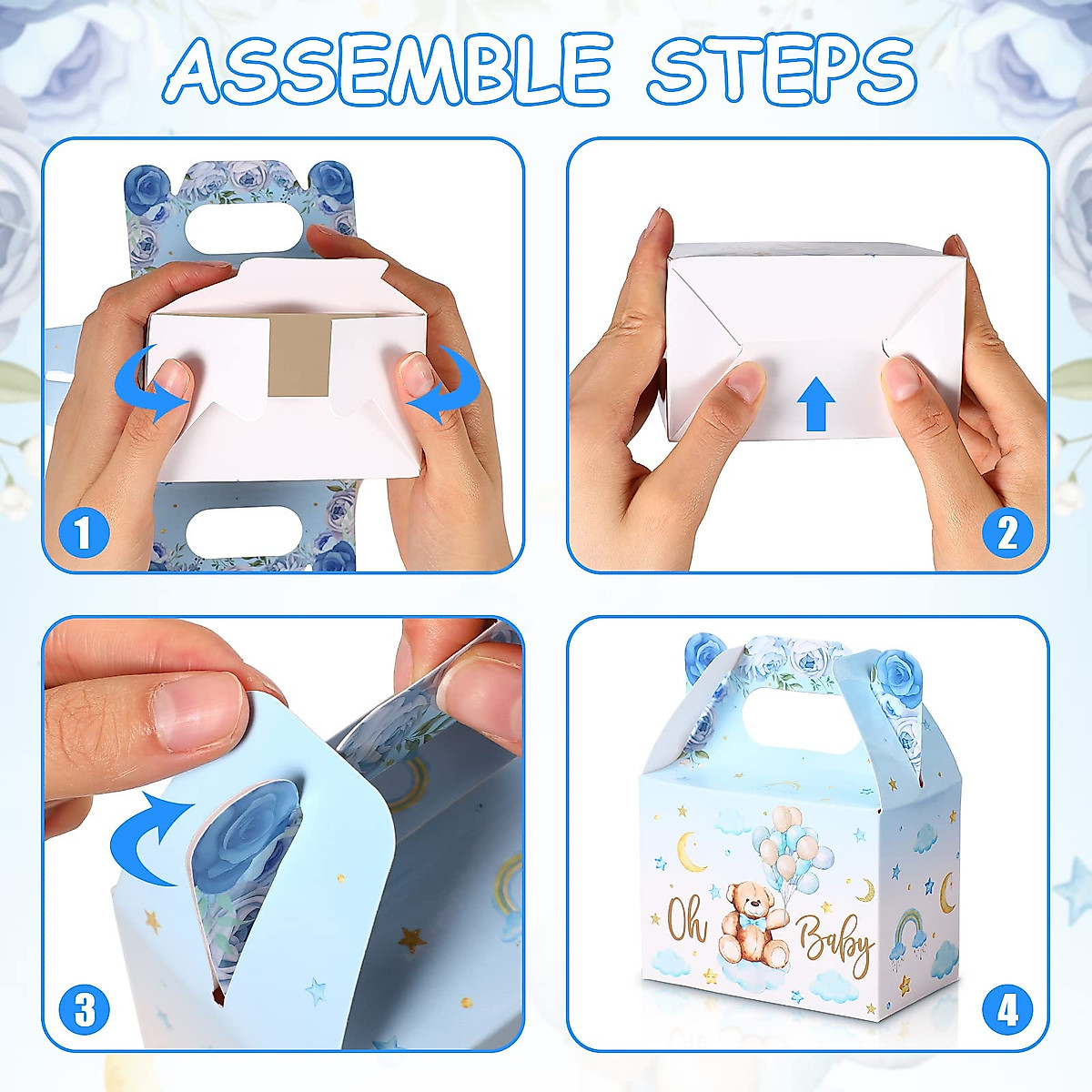 ASSEMBLE STEPS

1

2

3

Oh Baby

4