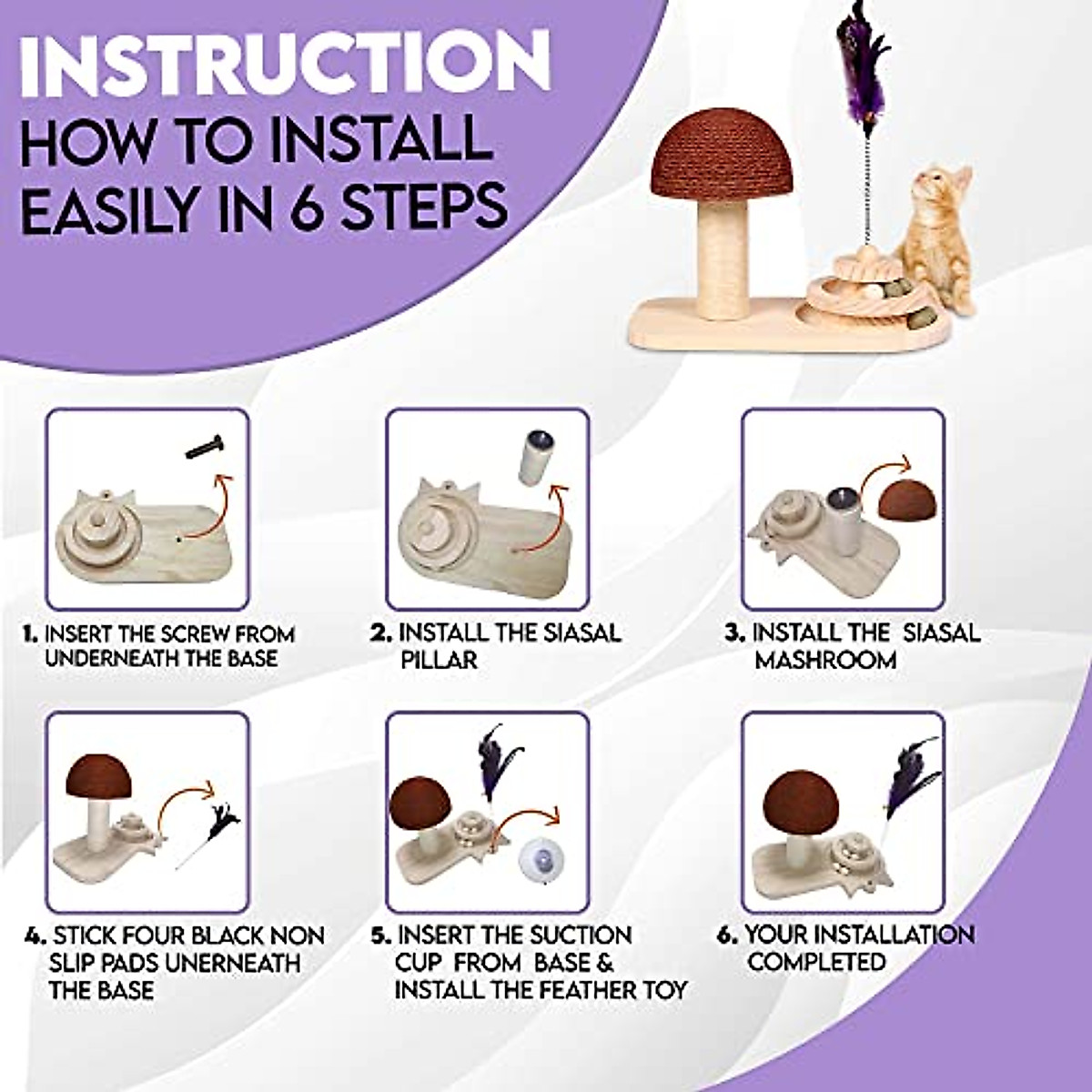 INSTRUCTION
HOW TO INSTALL EASILY IN 6 STEPS

1. INSERT THE SCREW FROM UNDERNEATH THE BASE

2. INSTALL THE SIASAL PILLAR

3. INSTALL THE SIASAL MASHROOM

4. STICK FOUR BLACK NON SLIP PADS UNERNEATH THE BASE

5. INSERT THE SUCTION CUP FROM BASE & INSTALL THE FEATHER TOY

6. YOUR INSTALLATION COMPLETED