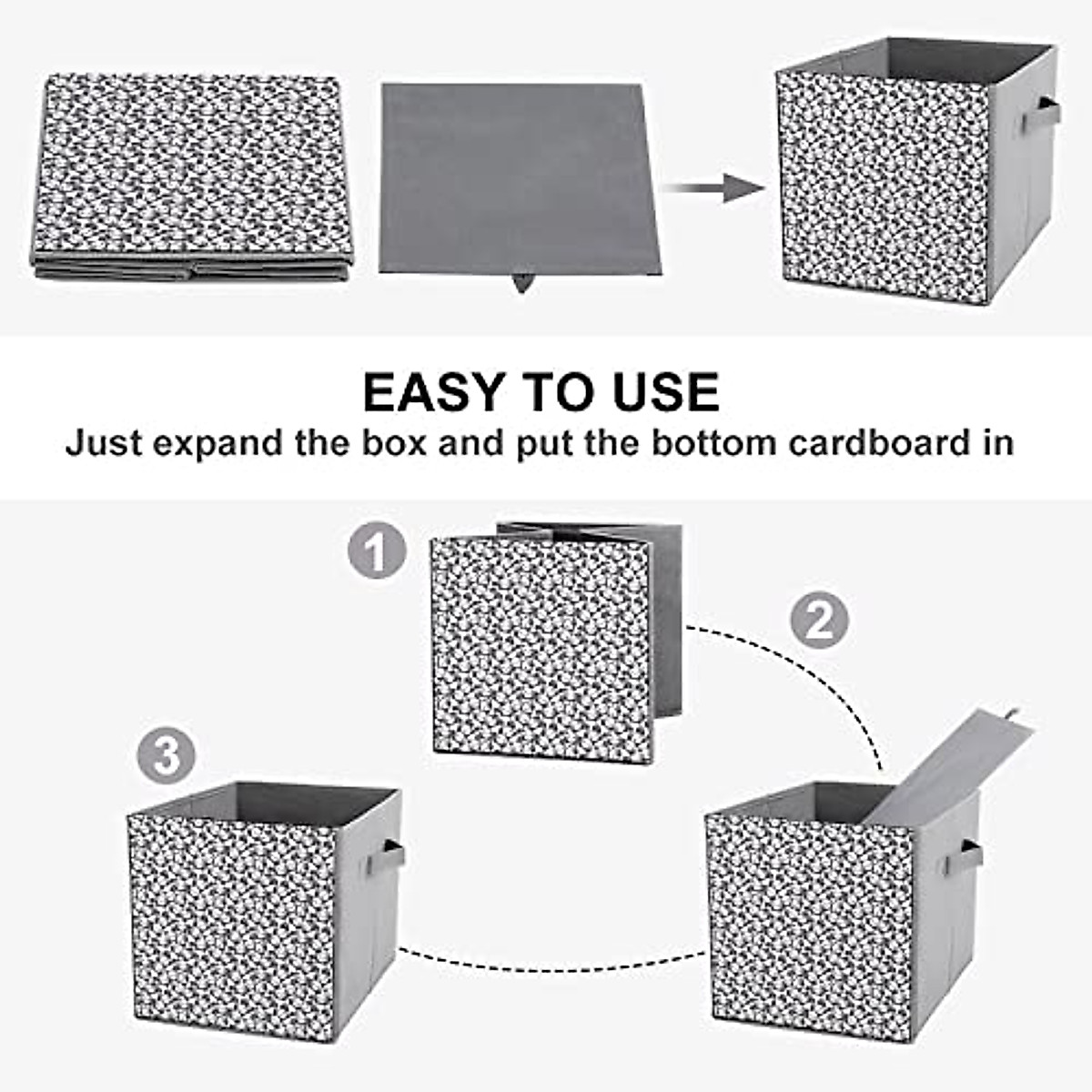 EASY TO USE
Just expand the box and put the bottom cardboard in

1

2

3