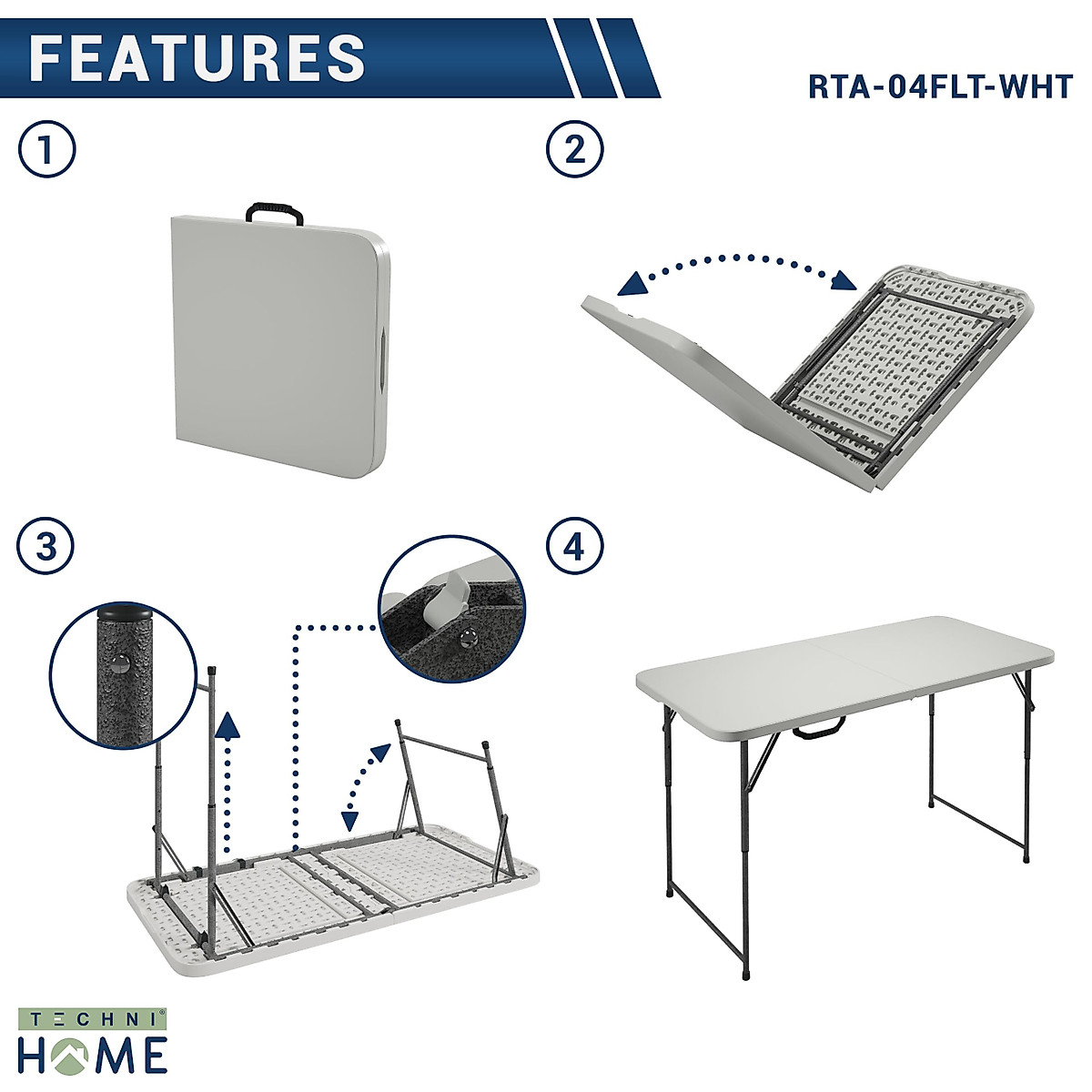 FEATURES

RTA-04FLT-WHT

1

2

3

4

TECHNI®
HOME