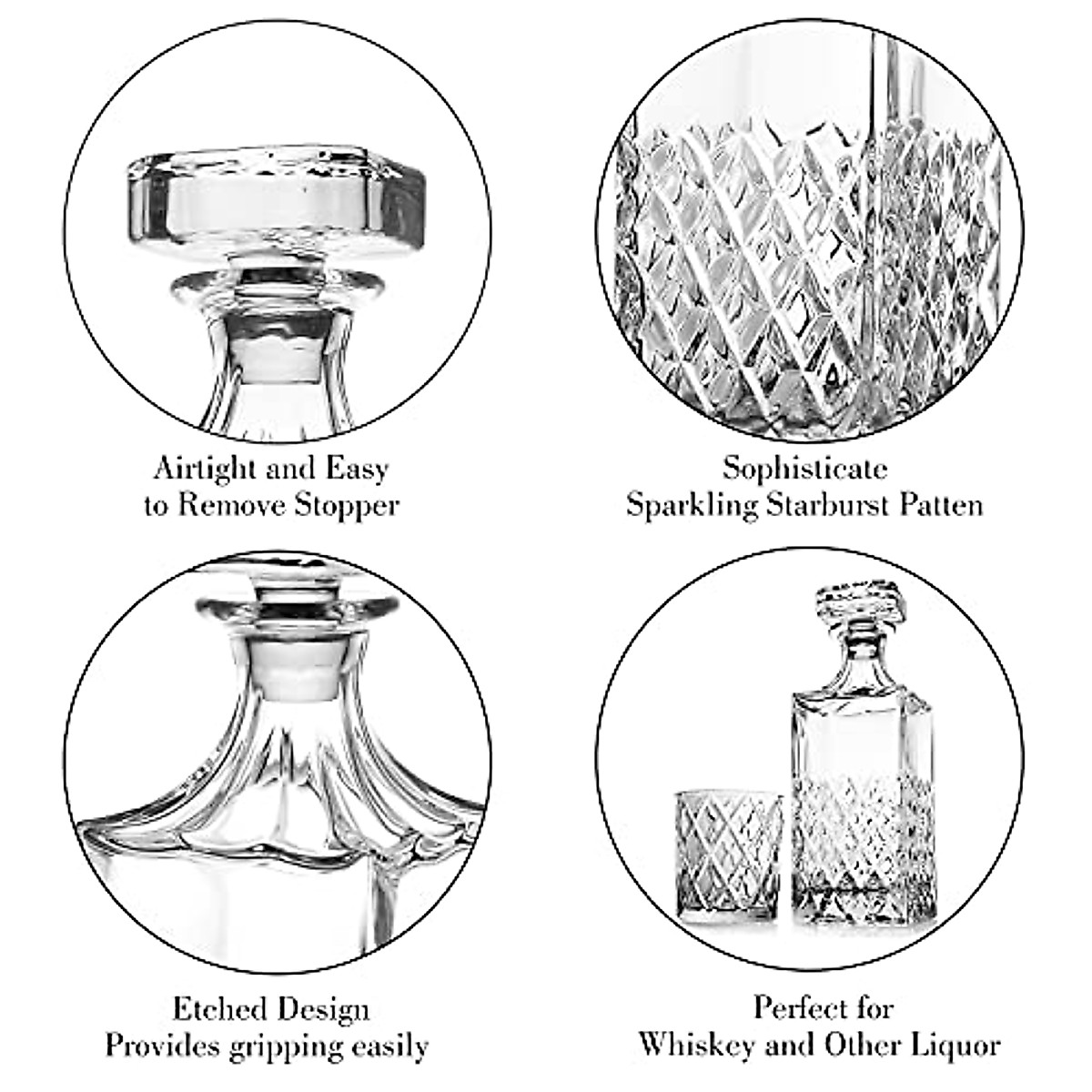 Airtight and Easy to Remove Stopper

Sophisticate Sparkling Starburst Patten

Etched Design Provides gripping easily

Perfect for Whiskey and Other Liquor