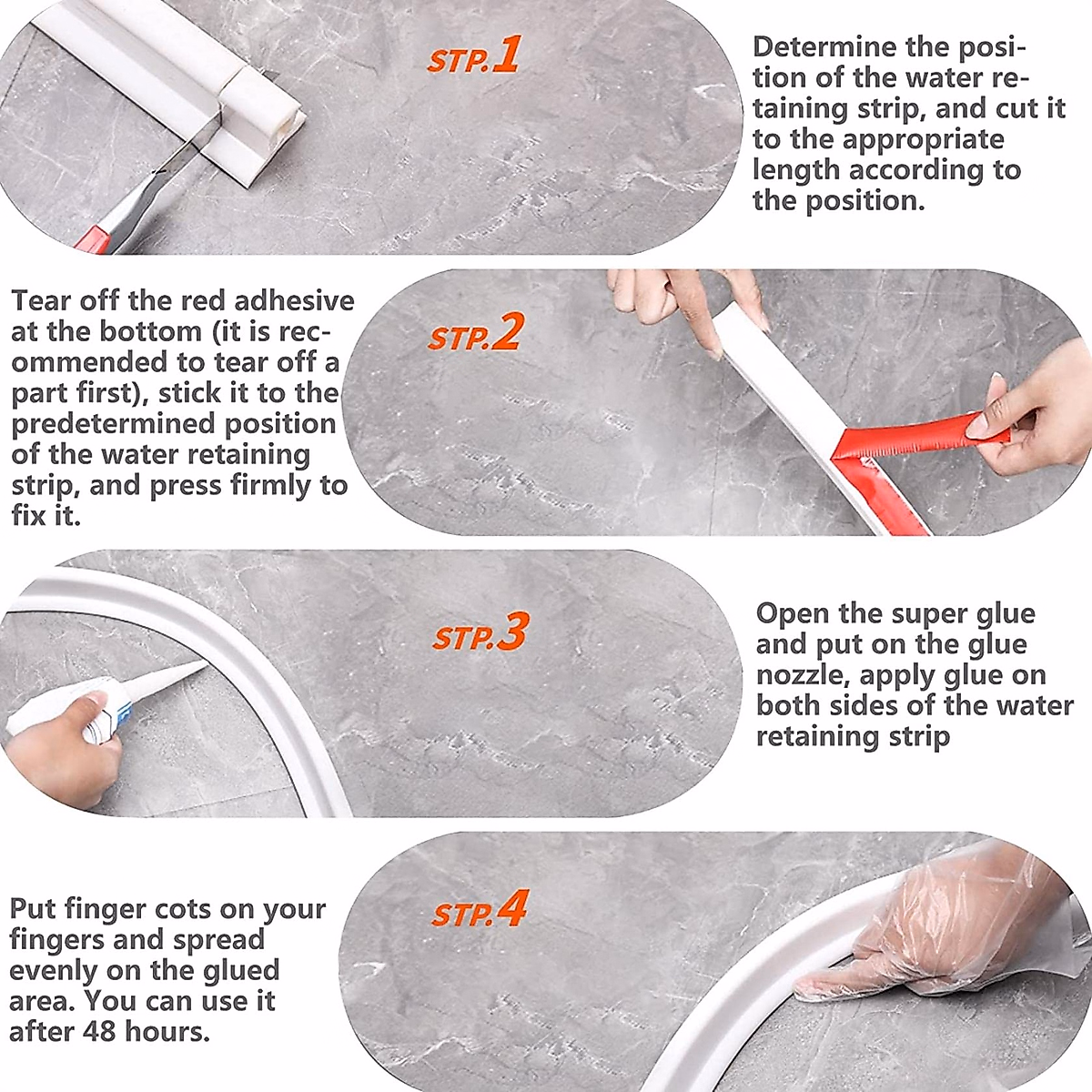 STP.1

Determine the position of the water retaining strip, and cut it to the appropriate length according to the position.

Tear off the red adhesive at the bottom (it is recommended to tear off a part first), stick it to the predetermined position of the water retaining strip, and press firmly to fix it.

STP.2

STP.3

Open the super glue and put on the glue nozzle, apply glue on both sides of the water retaining strip

Put finger cots on your fingers and spread evenly on the glued area. You can use it after 48 hours.

STP.4