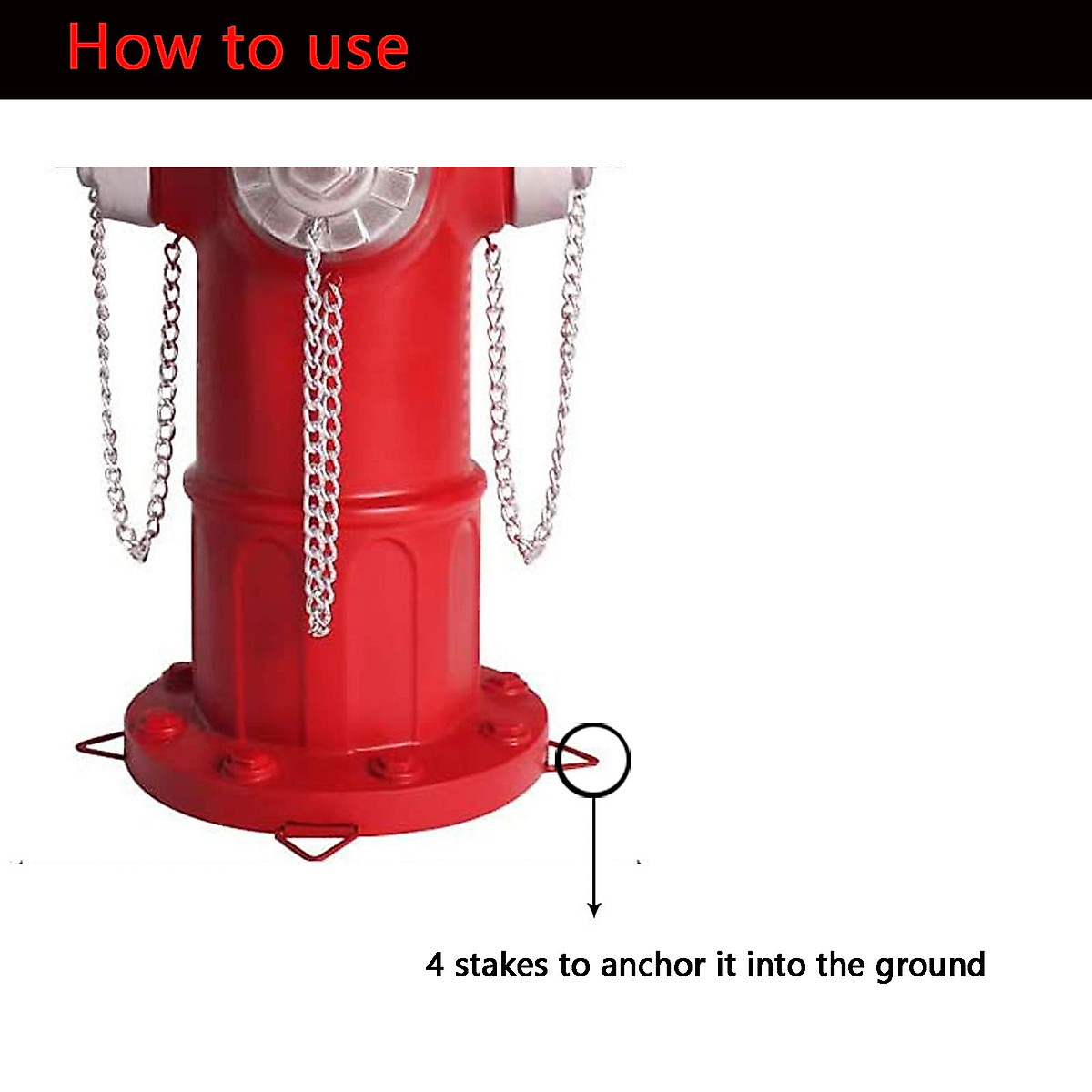 How to use

4 stakes to anchor it into the ground