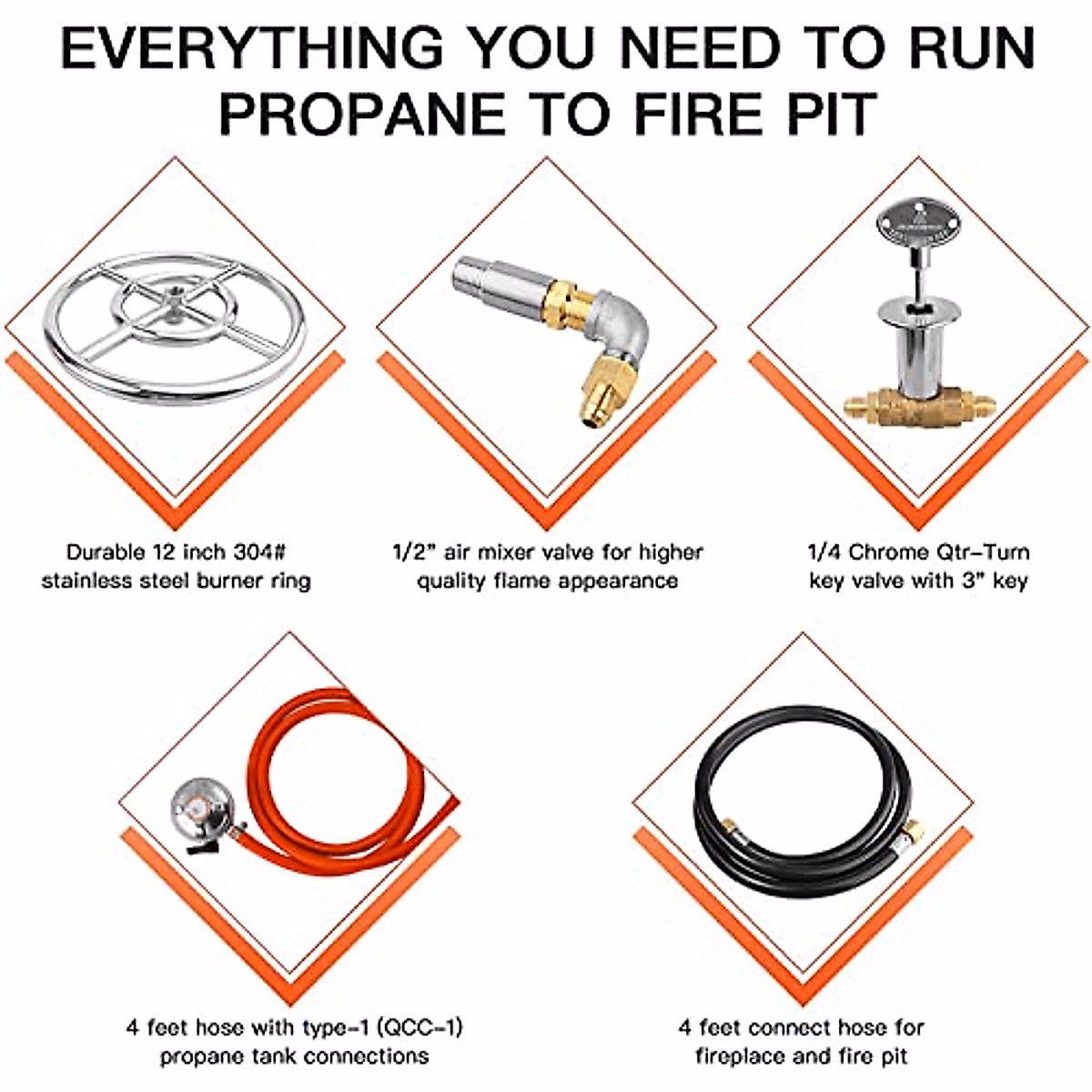 EVERYTHING YOU NEED TO RUN PROPANE TO FIRE PIT

Durable 12 inch 304# stainless steel burner ring

1/2" air mixer valve for higher quality flame appearance

1/4 Chrome Qtr-Turn key valve with 3" key

4 feet hose with type-1 (QCC-1) propane tank connections

4 feet connect hose for fireplace and fire pit