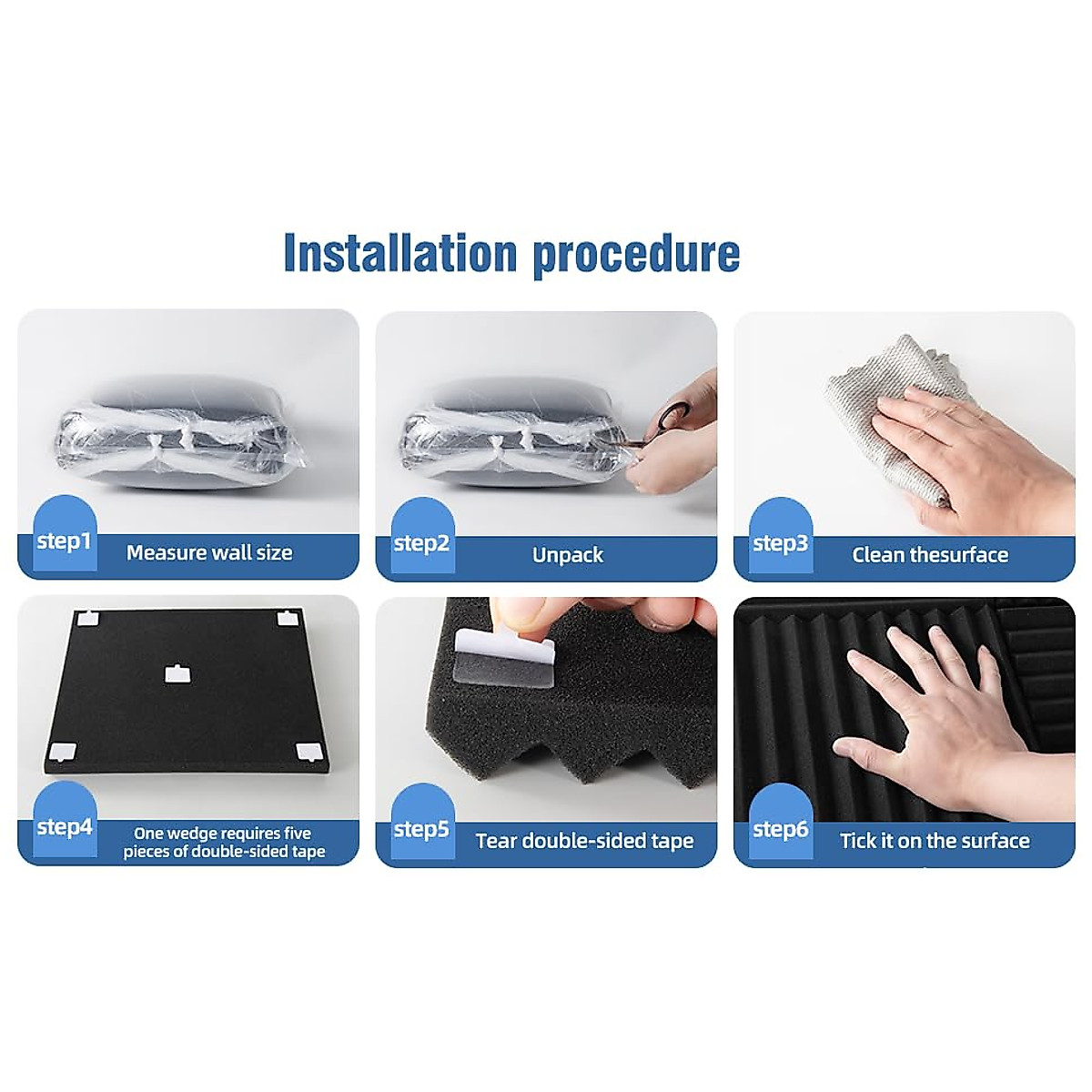 Installation procedure

step1 Measure wall size

step2 Unpack

step3 Clean thesurface

step4 One wedge requires five pieces of double-sided tape

step5 Tear double-sided tape

step6 Tick it on the surface