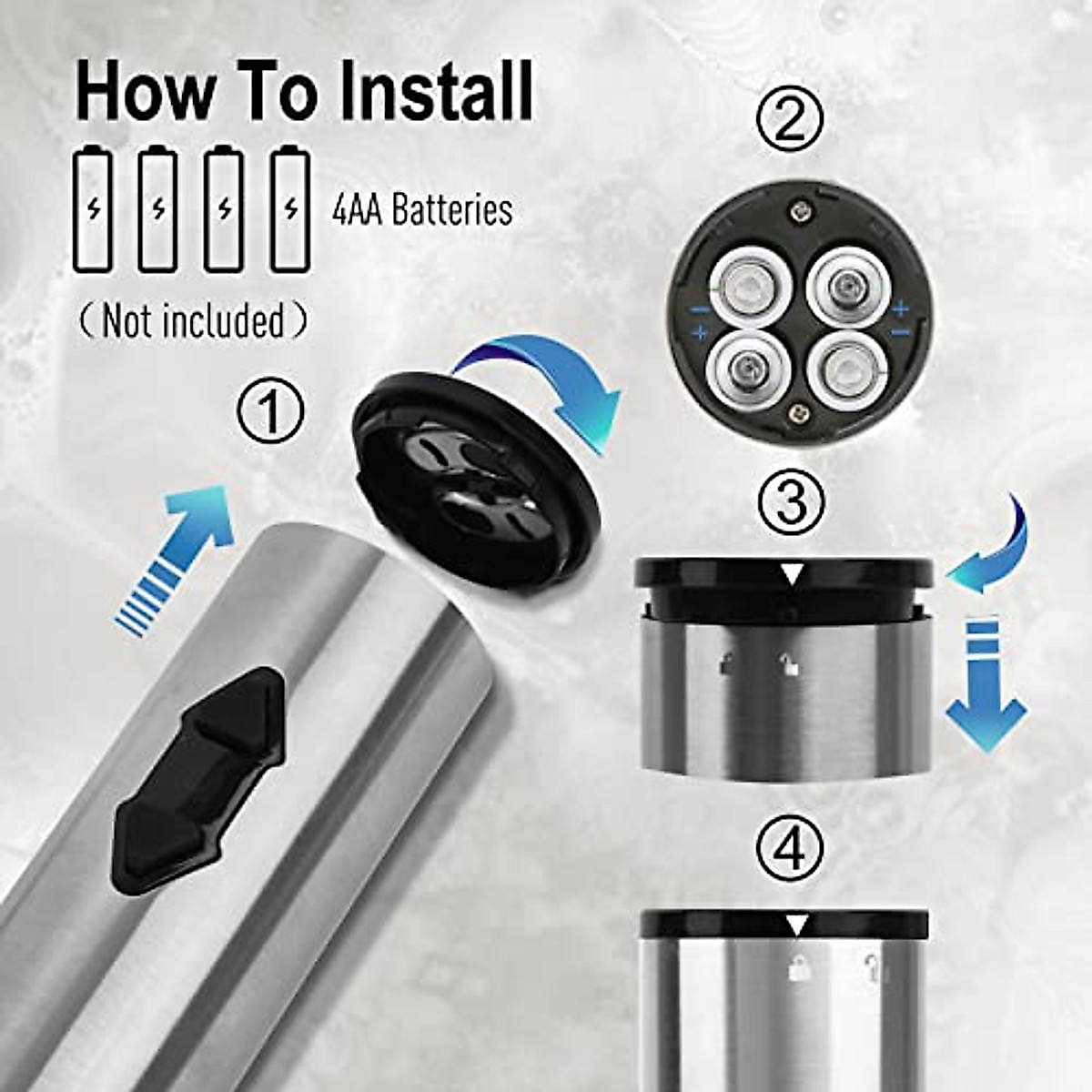 How To Install

4AA Batteries

（Not included）

①

②

③

④