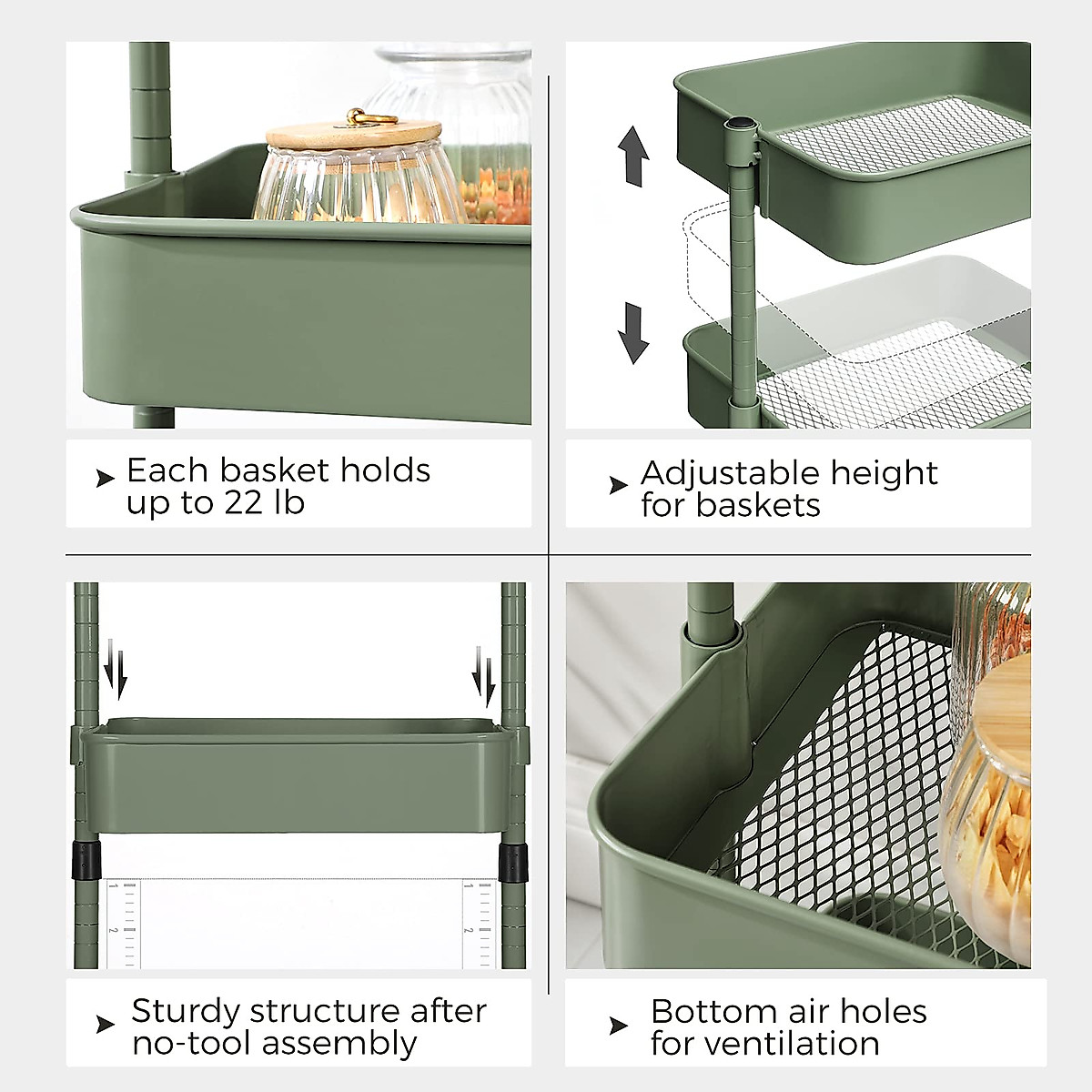 Each basket holds up to 22 lb

Adjustable height for baskets

1
2

1
2

Sturdy structure after no-tool assembly

Bottom air holes for ventilation