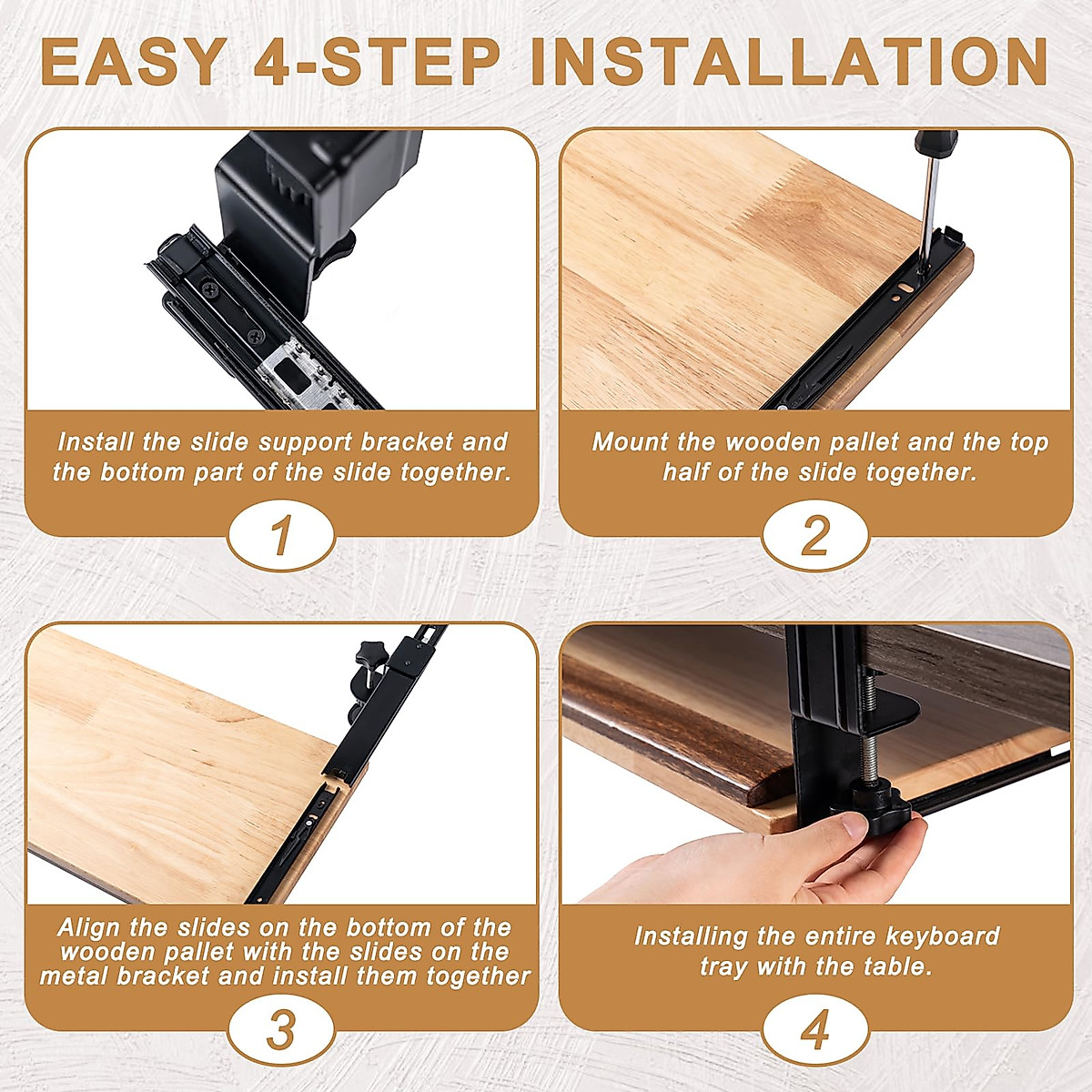 EASY 4-STEP INSTALLATION

Install the slide support bracket and the bottom part of the slide together.

1

Mount the wooden pallet and the top half of the slide together.

2

Align the slides on the bottom of the wooden pallet with the slides on the metal bracket and install them together

3

Installing the entire keyboard tray with the table.

4