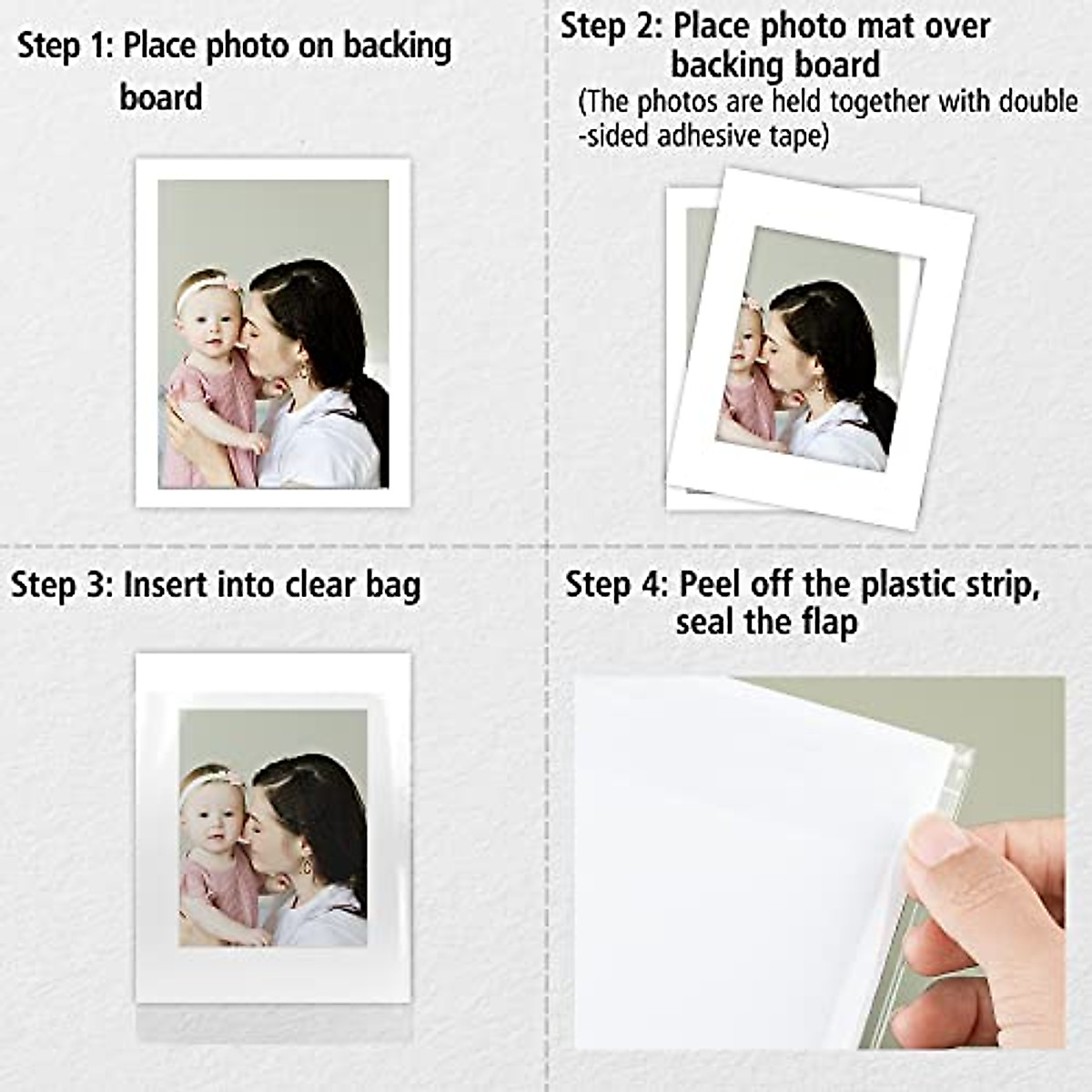 Step 1: Place photo on backing board

Step 2: Place photo mat over backing board
(The photos are held together with double -sided adhesive tape)

Step 3: Insert into clear bag

Step 4: Peel off the plastic strip, seal the flap