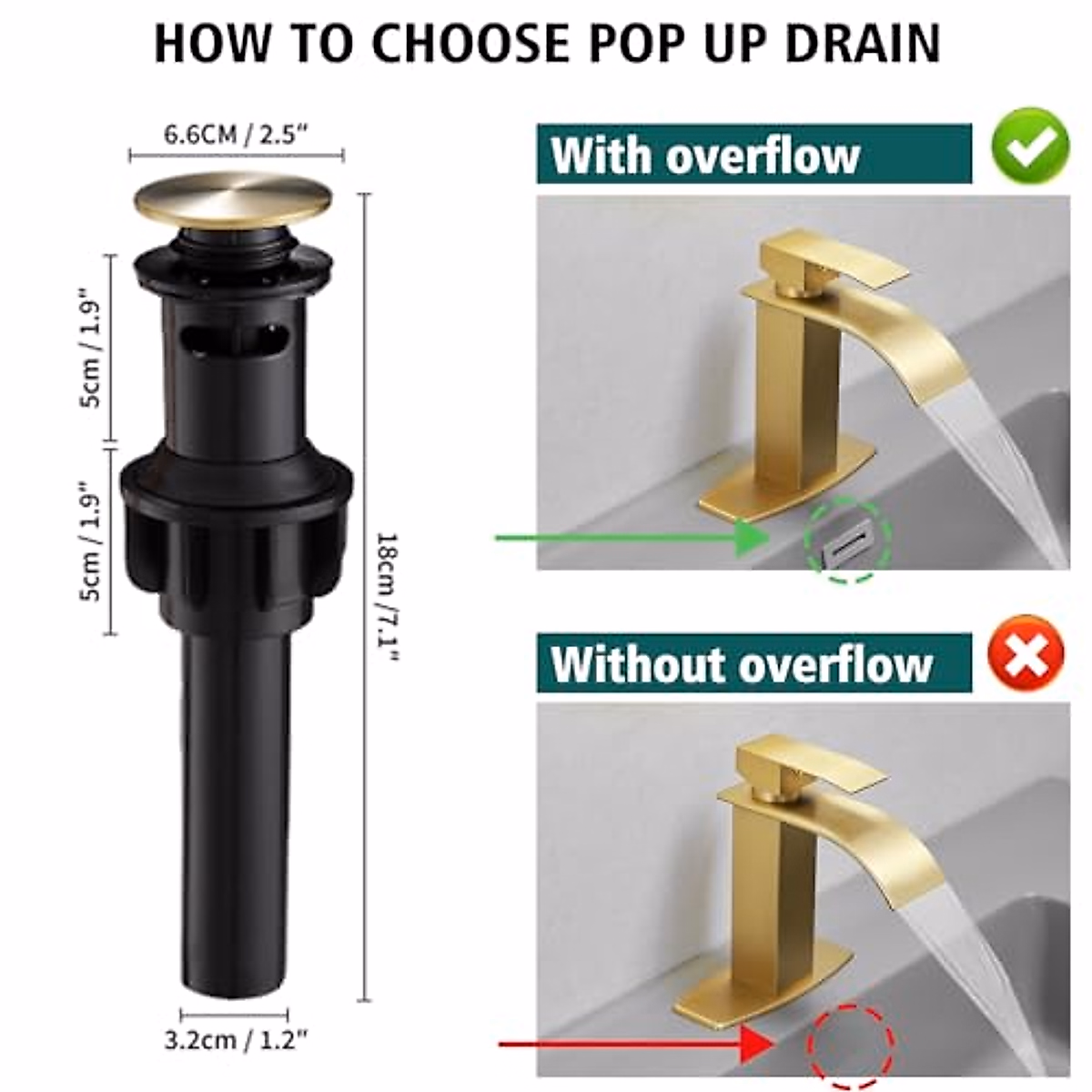 HOW TO CHOOSE POP UP DRAIN

6.6CM / 2.5"

5cm / 1.9"

5cm / 1.9"

18cm / 7.1"

3.2cm / 1.2"

With overflow

Without overflow