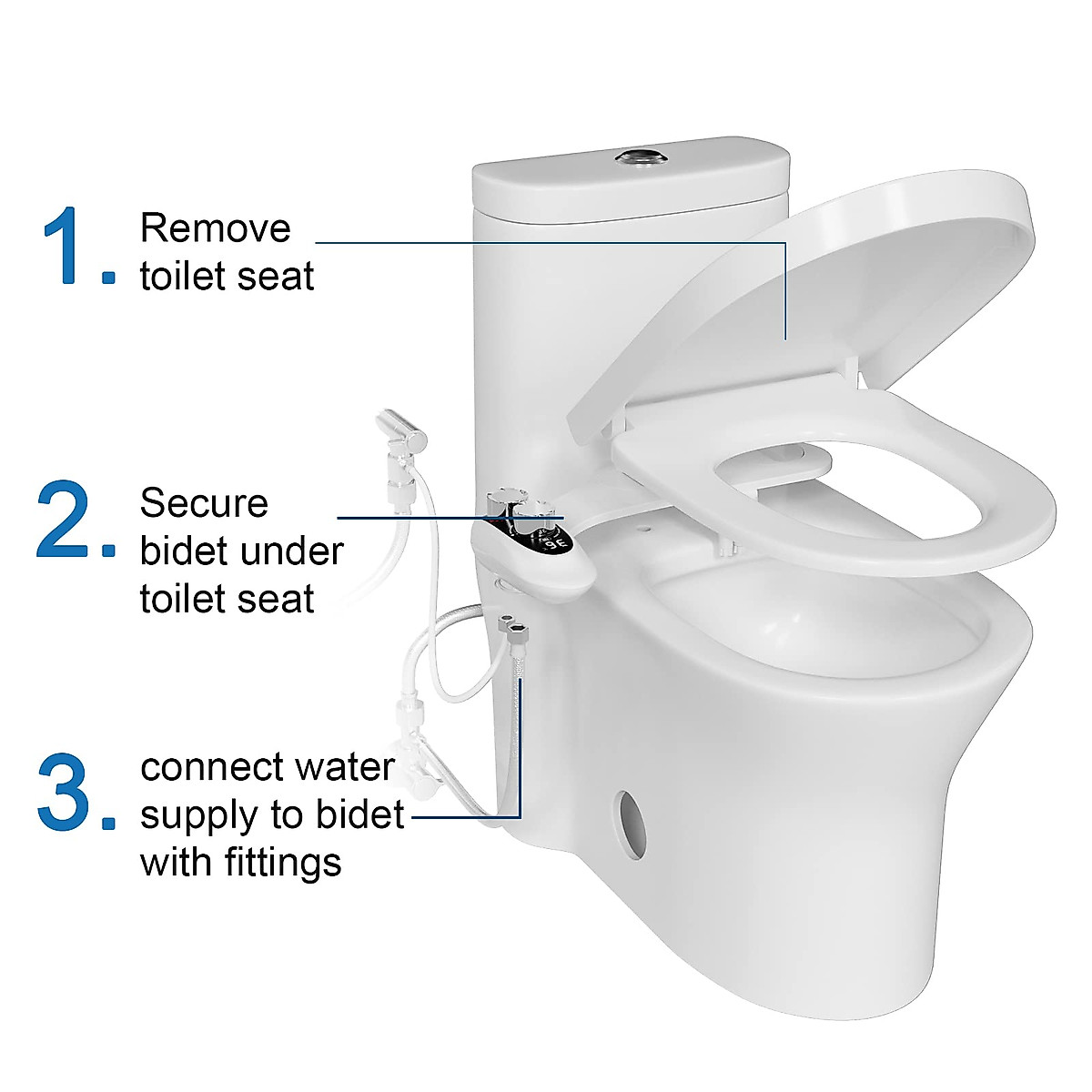 1. Remove toilet seat

2. Secure bidet under toilet seat

3. connect water supply to bidet with fittings