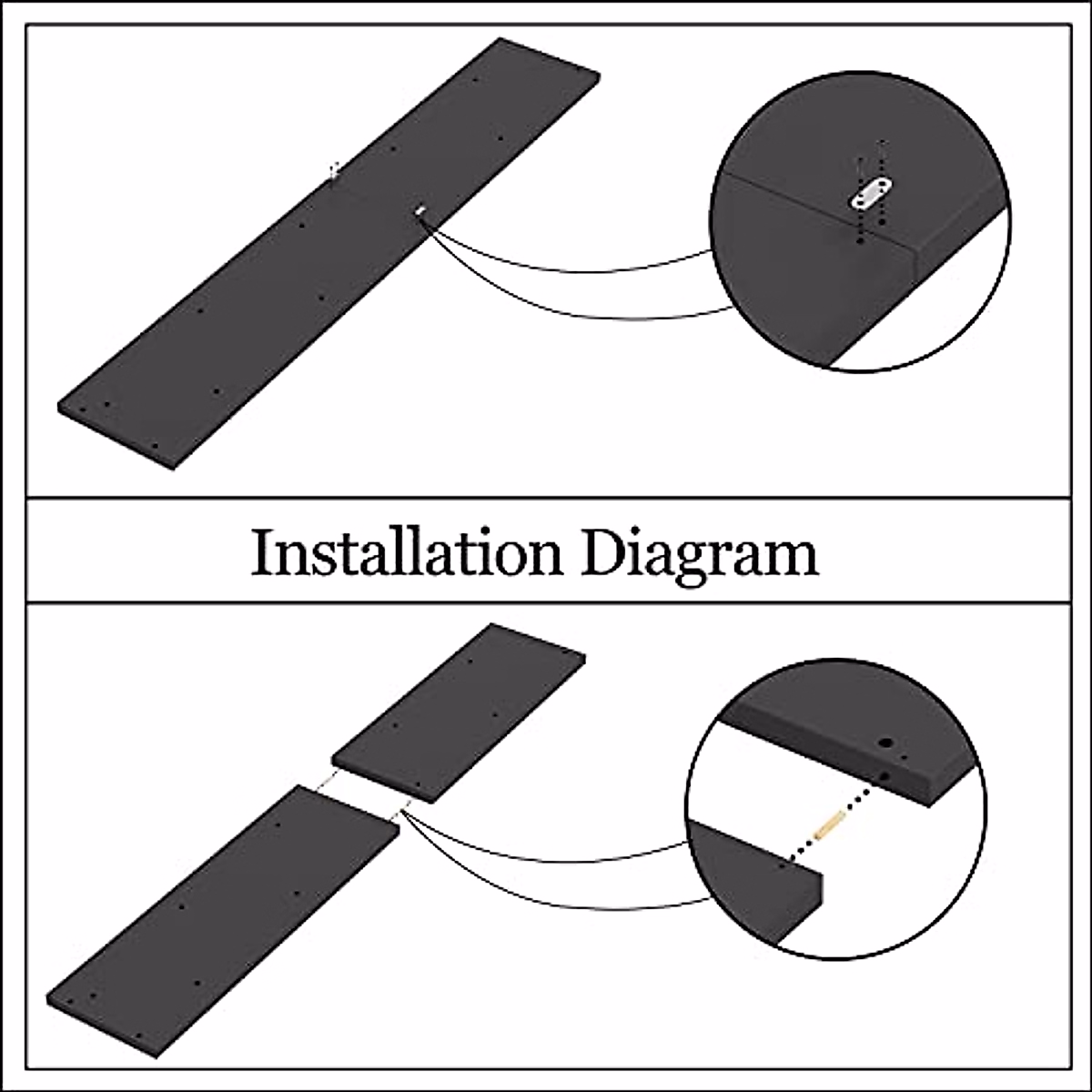 Installation Diagram