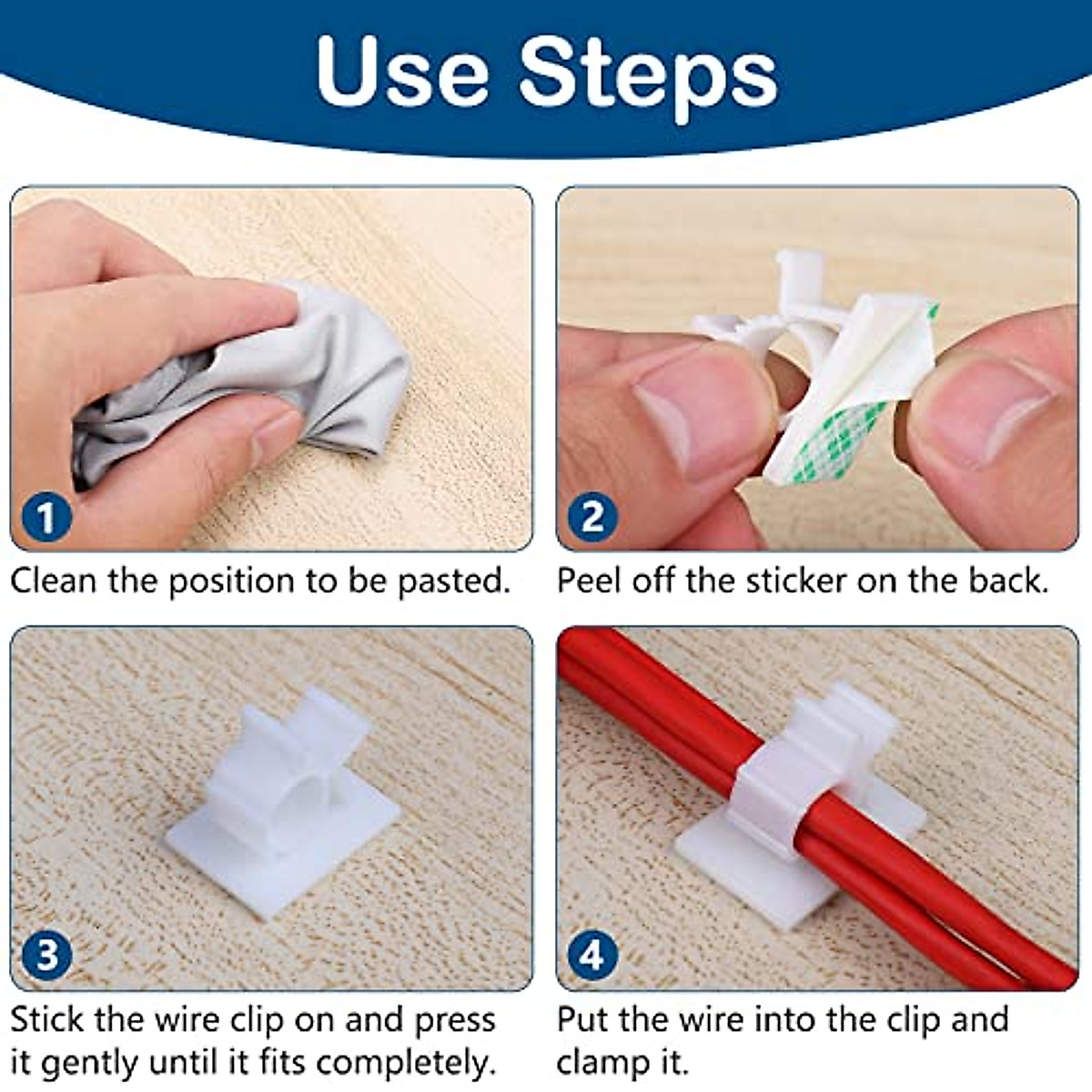 Use Steps

1

Clean the position to be pasted.

2

Peel off the sticker on the back.

3

Stick the wire clip on and press it gently until it fits completely.

4

Put the wire into the clip and clamp it.