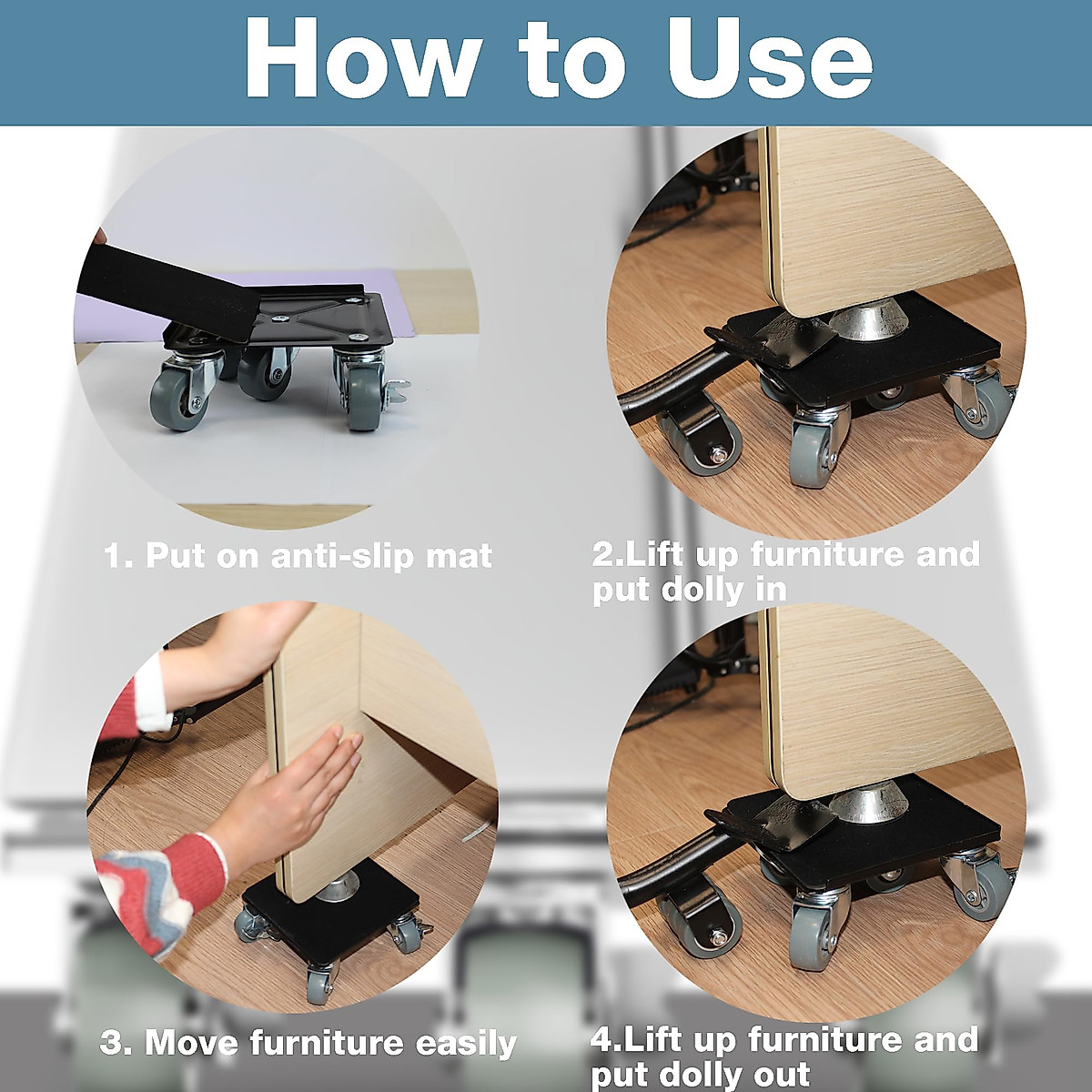 How to Use

1. Put on anti-slip mat

2.Lift up furniture and put dolly in

3. Move furniture easily

4.Lift up furniture and put dolly out