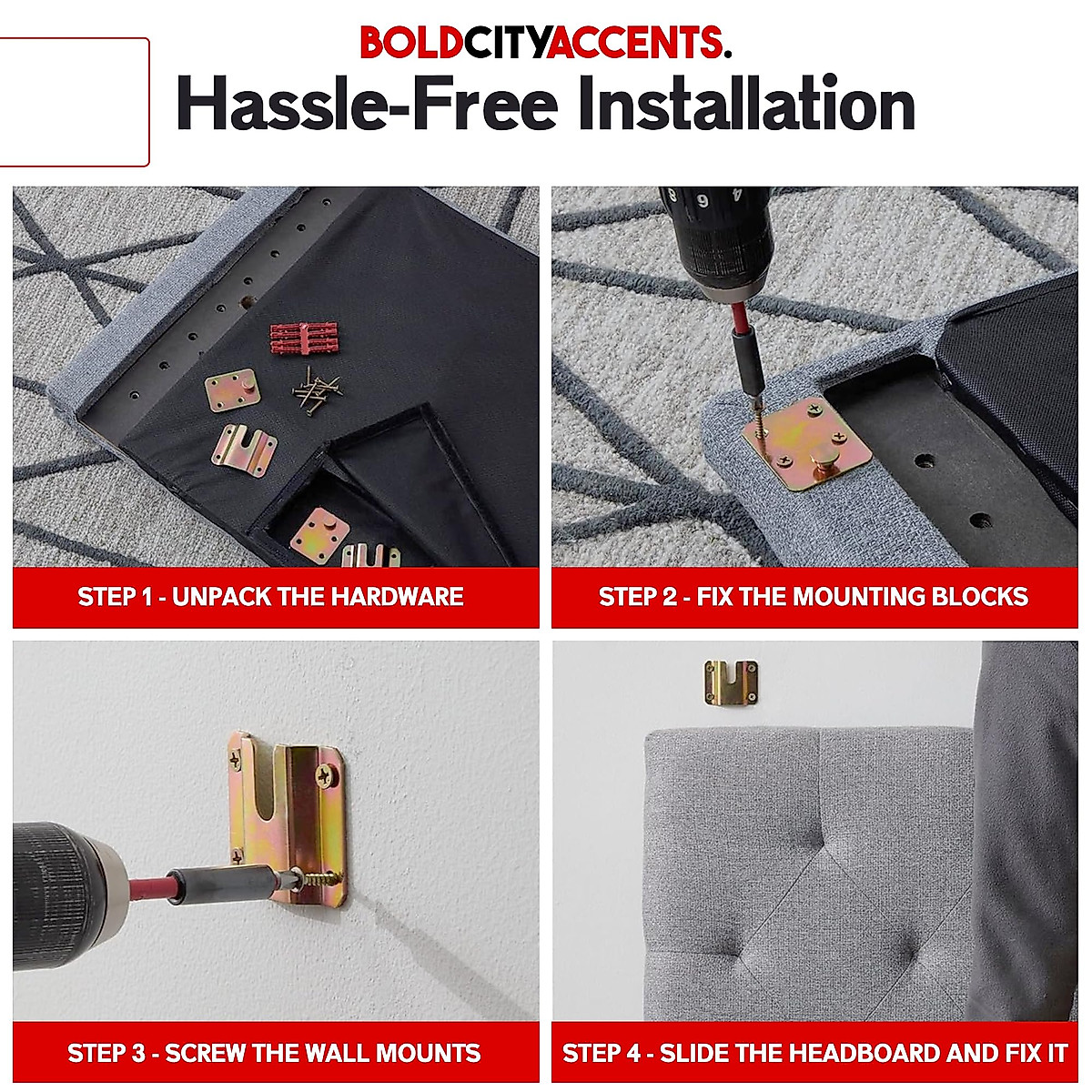 BOLDCITYACCENTS.
Hassle-Free Installation

STEP 1 - UNPACK THE HARDWARE

STEP 2 - FIX THE MOUNTING BLOCKS

STEP 3 - SCREW THE WALL MOUNTS

STEP 4 - SLIDE THE HEADBOARD AND FIX IT