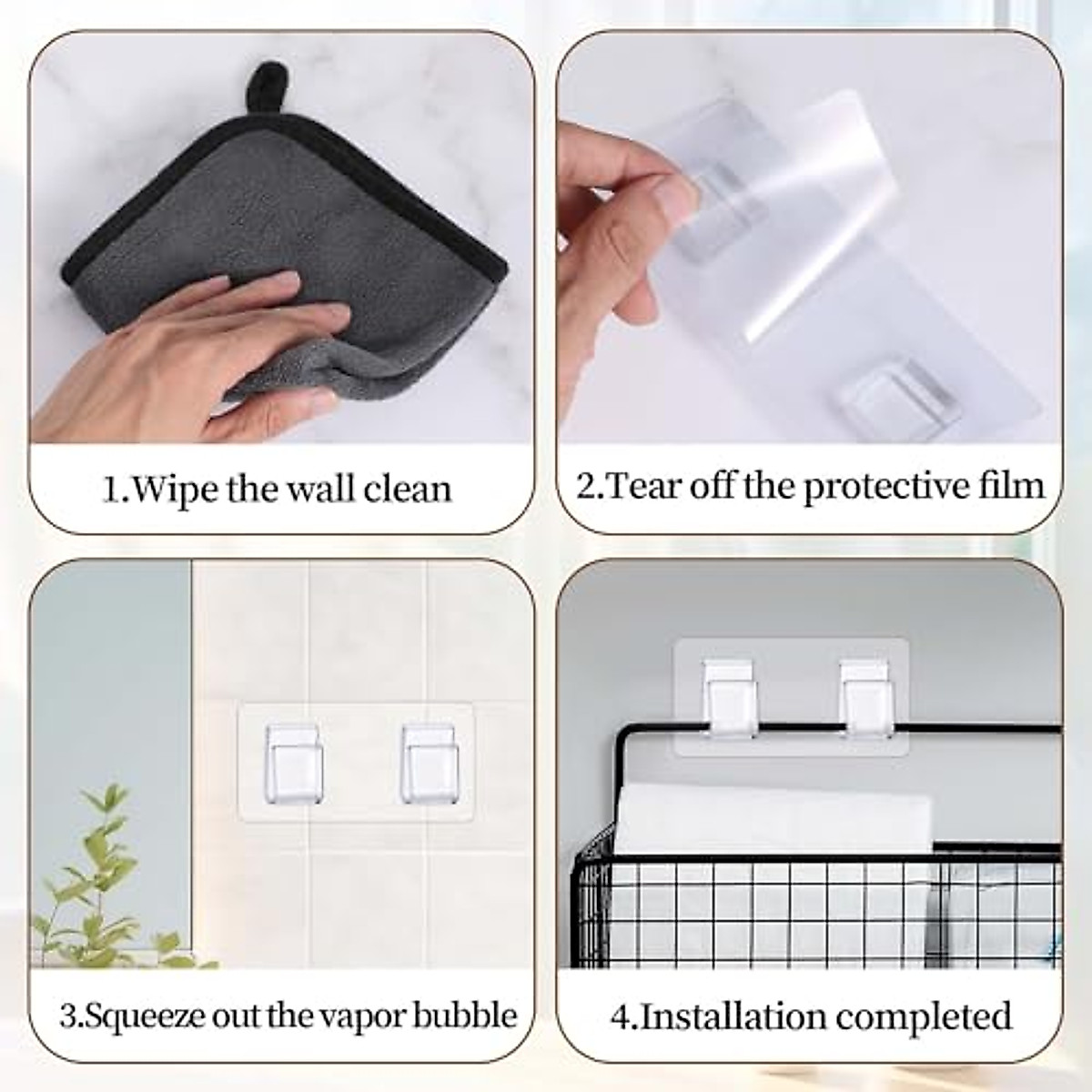 1.Wipe the wall clean

2.Tear off the protective film

3.Squeeze out the vapor bubble

4.Installation completed