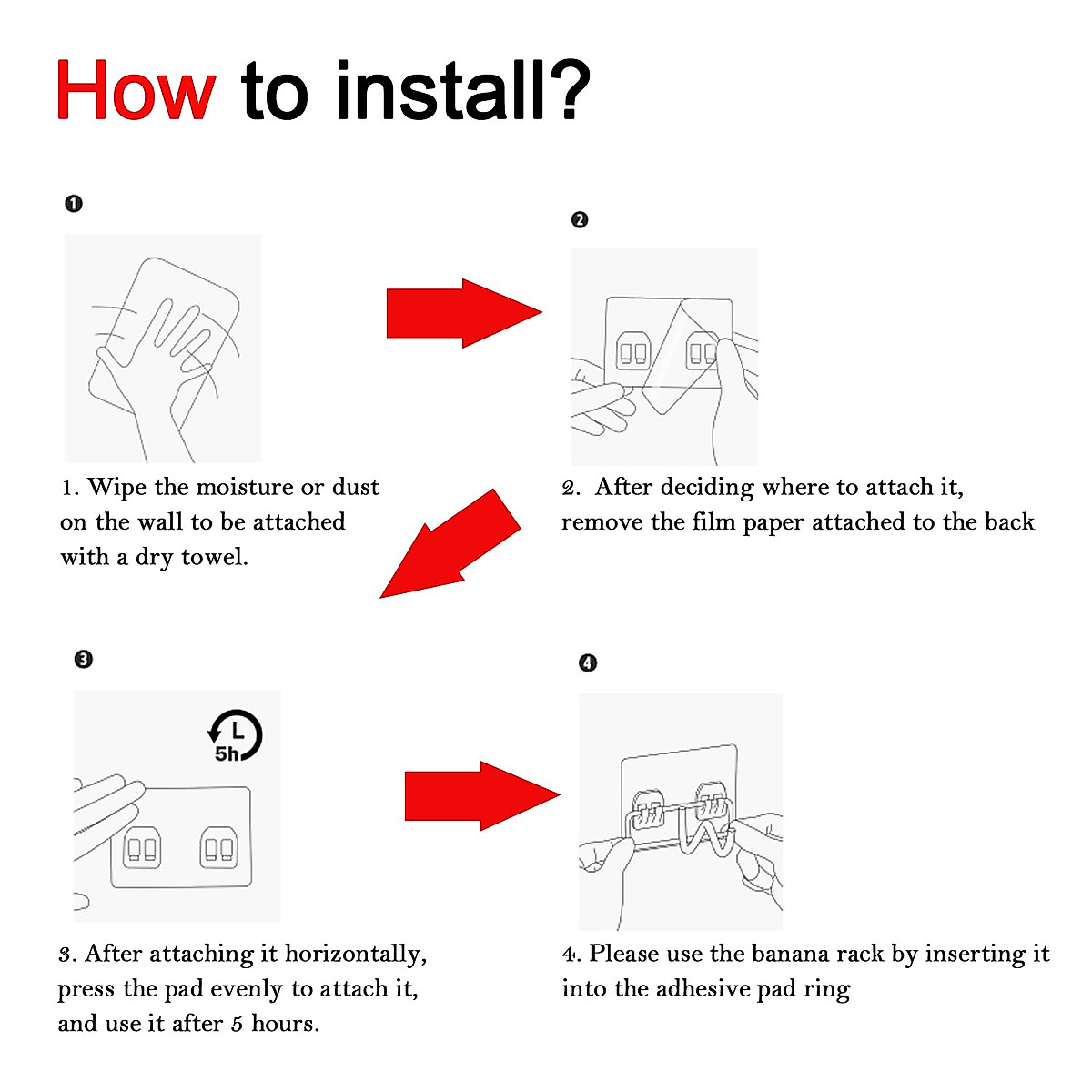 How to install?

❶

1. Wipe the moisture or dust on the wall to be attached with a dry towel.

❷

2. After deciding where to attach it, remove the film paper attached to the back

❸

5h

3. After attaching it horizontally, press the pad evenly to attach it, and use it after 5 hours.

❹

4. Please use the banana rack by inserting it into the adhesive pad ring