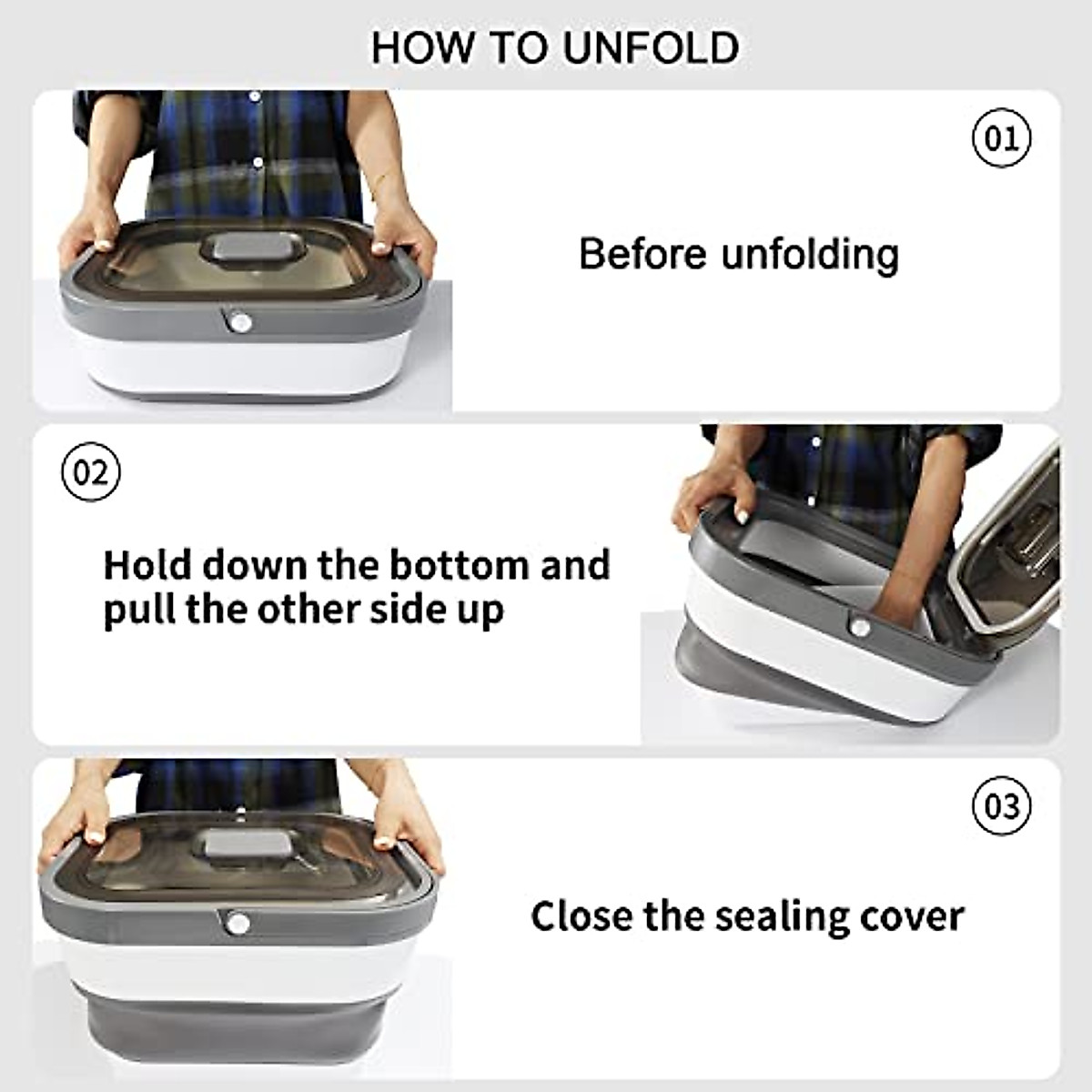 HOW TO UNFOLD

01

Before unfolding

02

Hold down the bottom and pull the other side up

03

Close the sealing cover