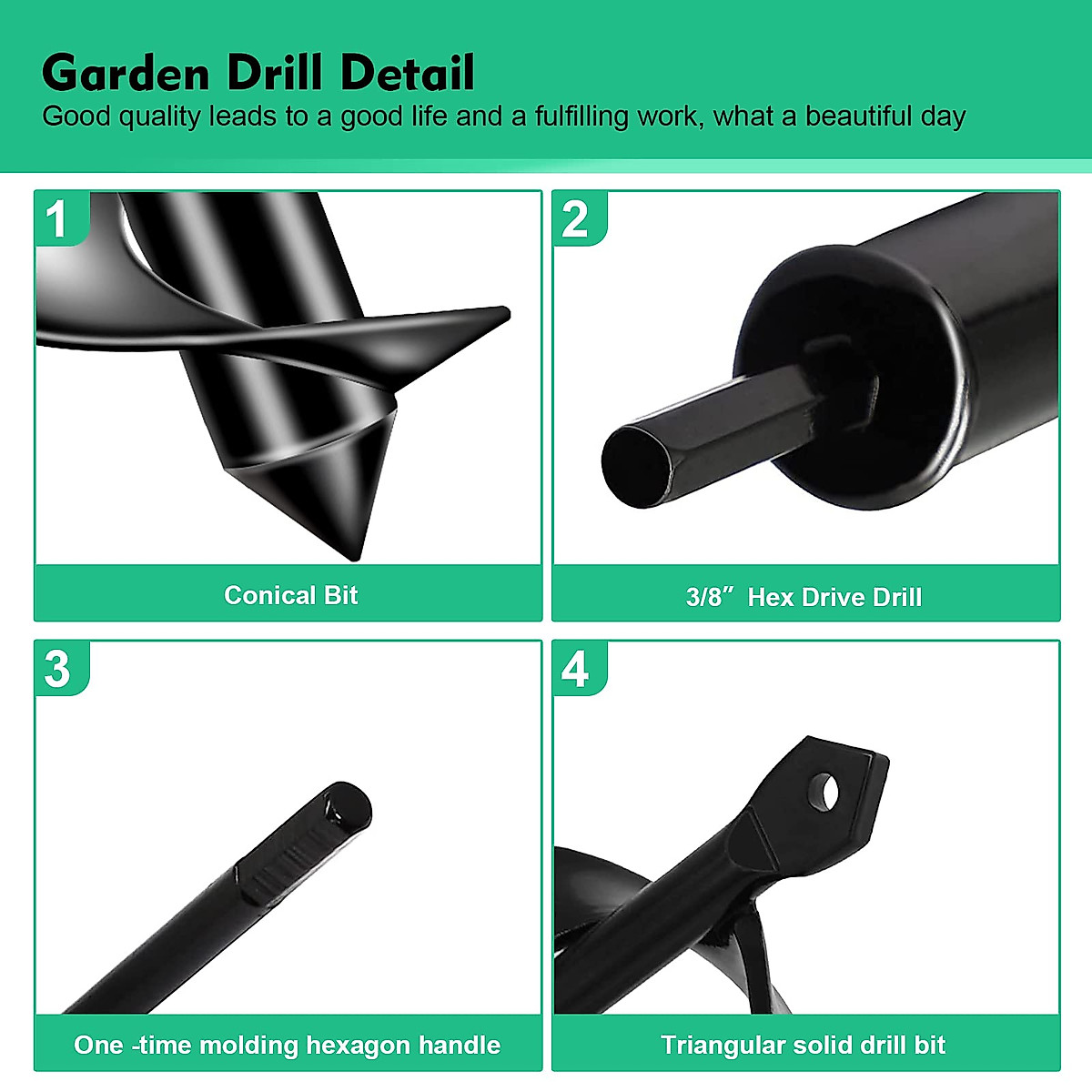 Garden Drill Detail
Good quality leads to a good life and a fulfilling work, what a beautiful day

1
Conical Bit

2
3/8″ Hex Drive Drill

3
One -time molding hexagon handle

4
Triangular solid drill bit