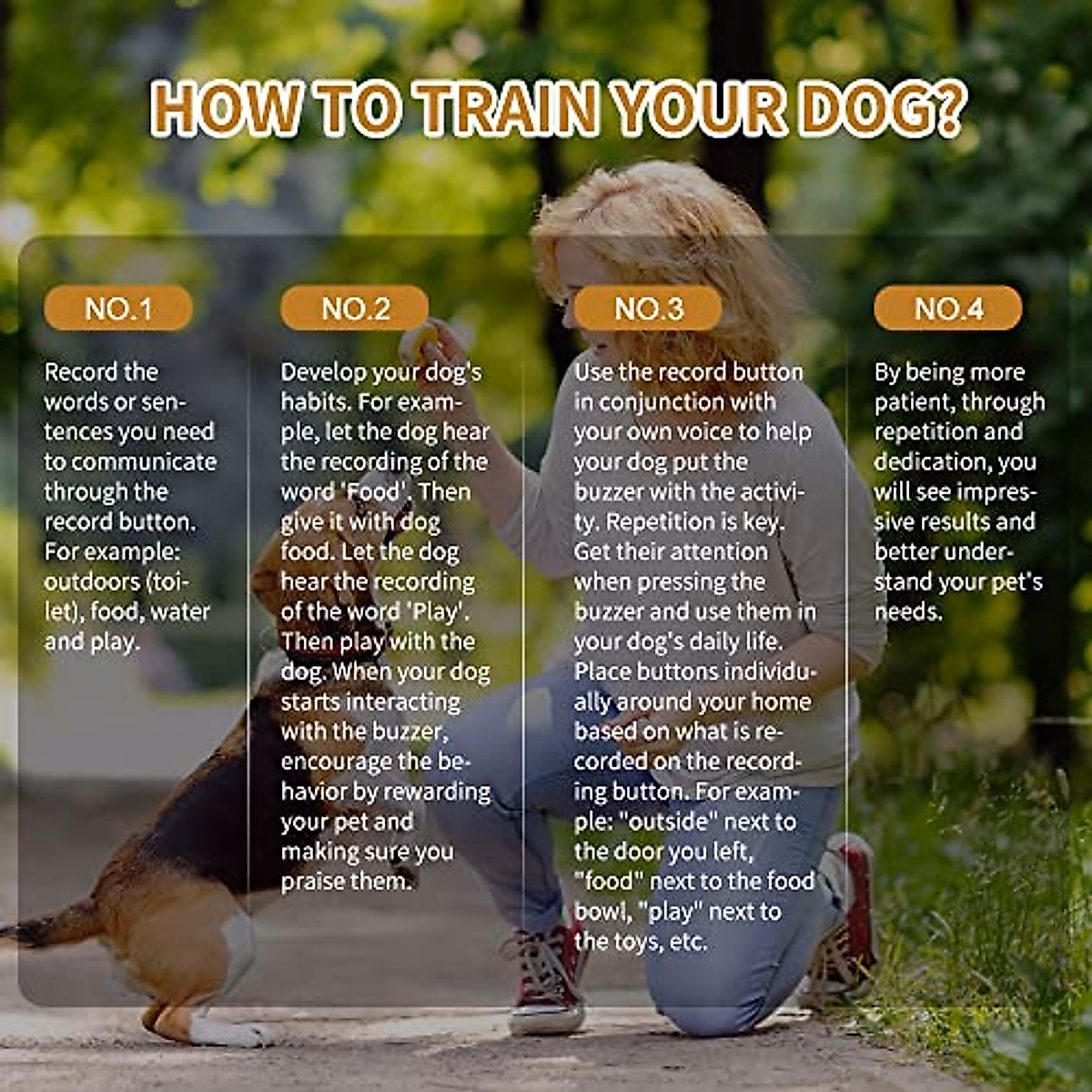 HOW TO TRAIN YOUR DOG?

NO.1

Record the words or sentences you need to communicate through the record button. For example: outdoors (toilet), food, water and play.

NO.2

Develop your dog's habits. For example, let the dog hear the recording of the word 'Food'. Then give it with dog food. Let the dog hear the recording of the word 'Play'. Then play with the dog. When your dog starts interacting with the buzzer, encourage the behavior by rewarding your pet and making sure you praise them.

NO.3

Use the record button in conjunction with your own voice to help your dog put the buzzer with the activity. Repetition is key. Get their attention when pressing the buzzer and use them in your dog's daily life. Place buttons individually around your home based on what is recorded on the recording button. For example: "outside" next to the door you left, "food" next to the food bowl, "play" next to the toys, etc.

NO.4

By being more patient, through repetition and dedication, you will see impressive results and better understand your pet's needs.