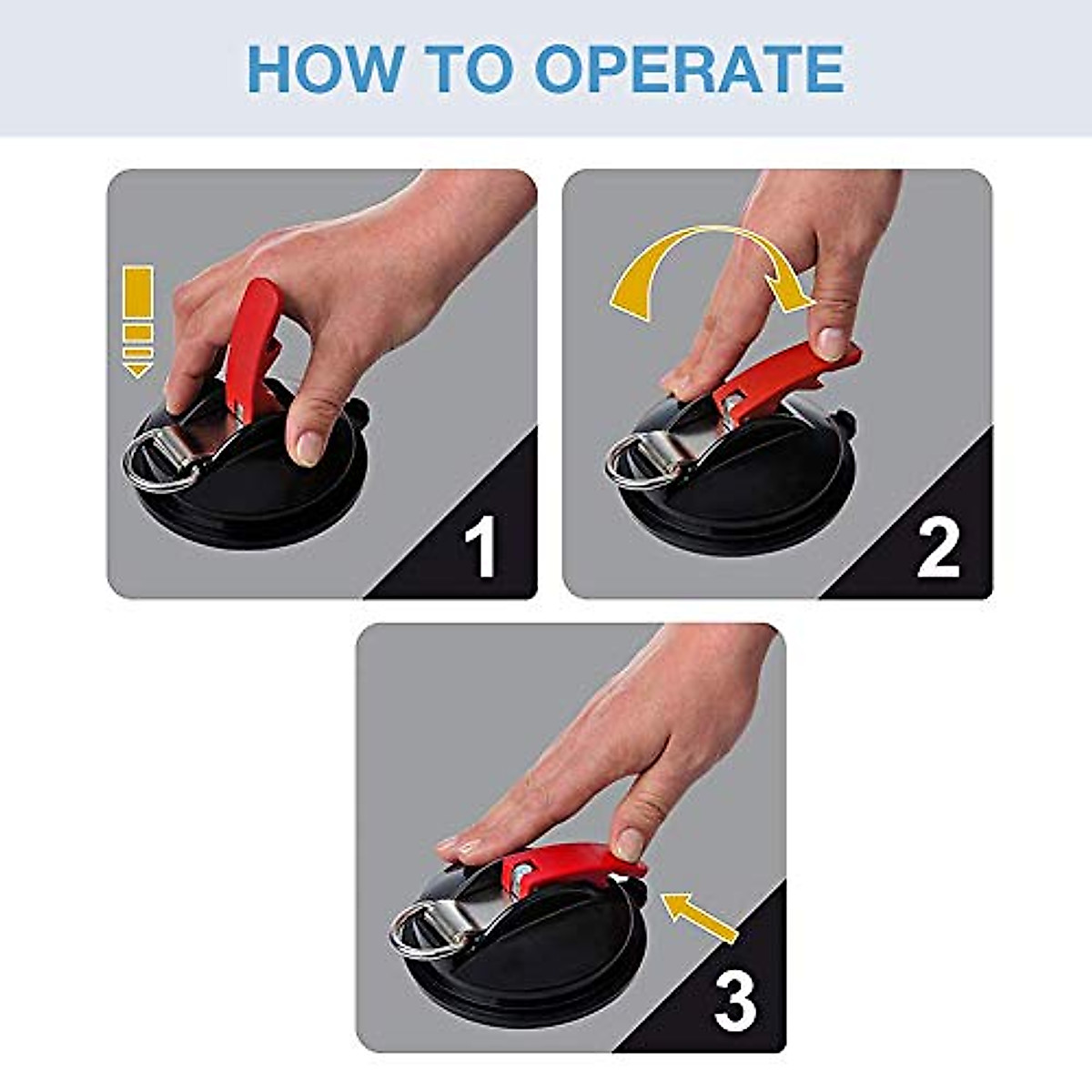 HOW TO OPERATE

1

2

3