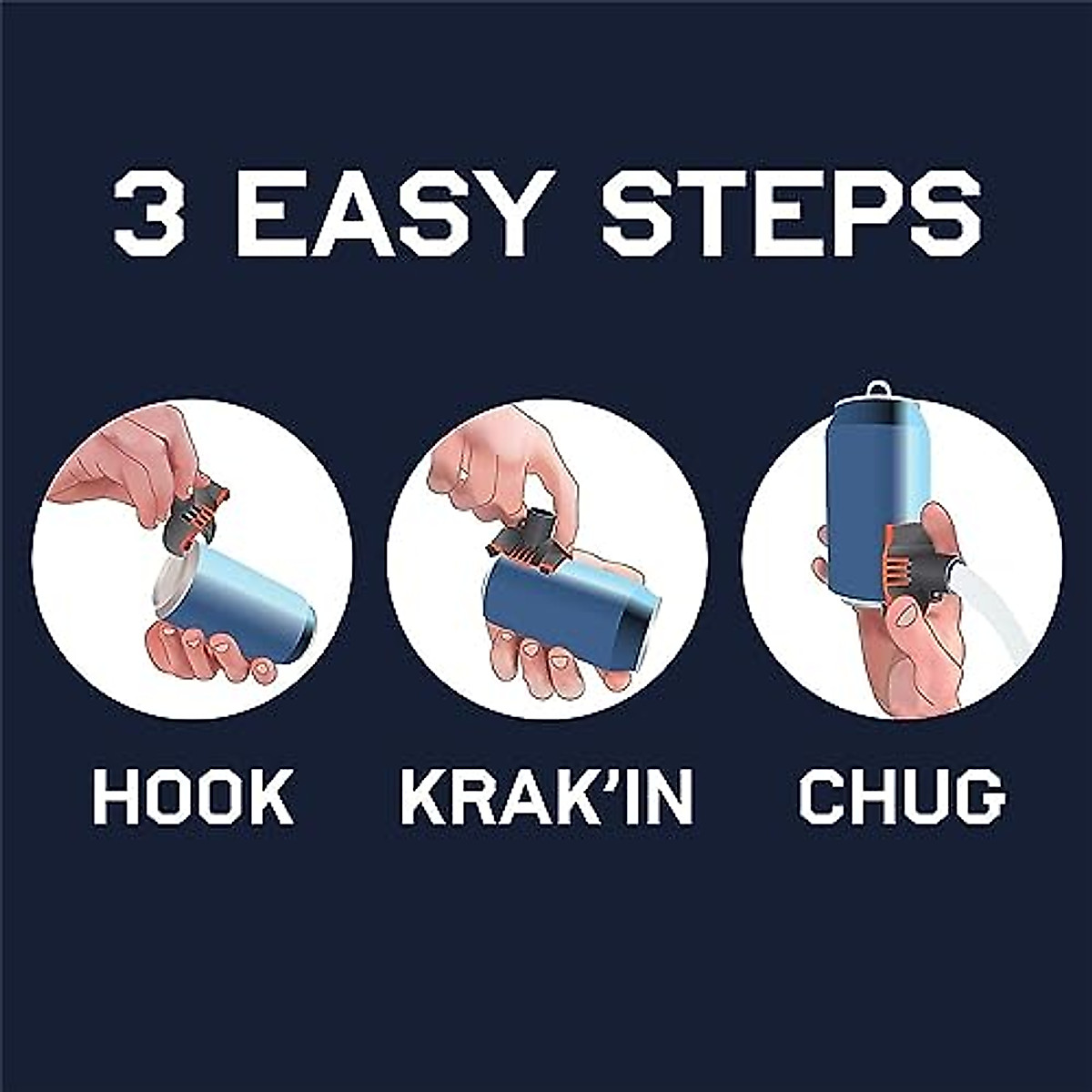 3 EASY STEPS

HOOK

KRAK'IN

CHUG