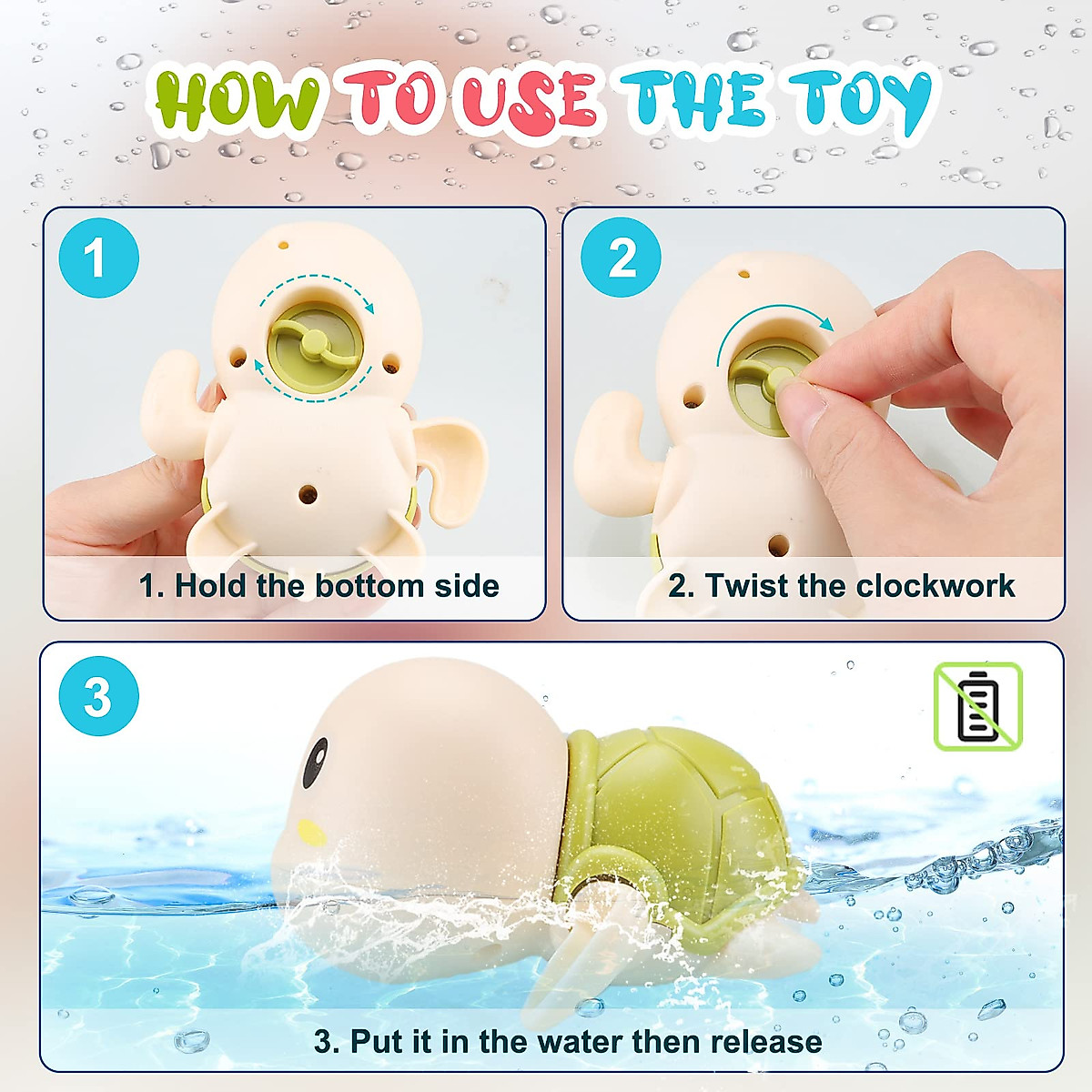 HOW TO USE THE TOY

1

1. Hold the bottom side

2

2. Twist the clockwork

3

3. Put it in the water then release