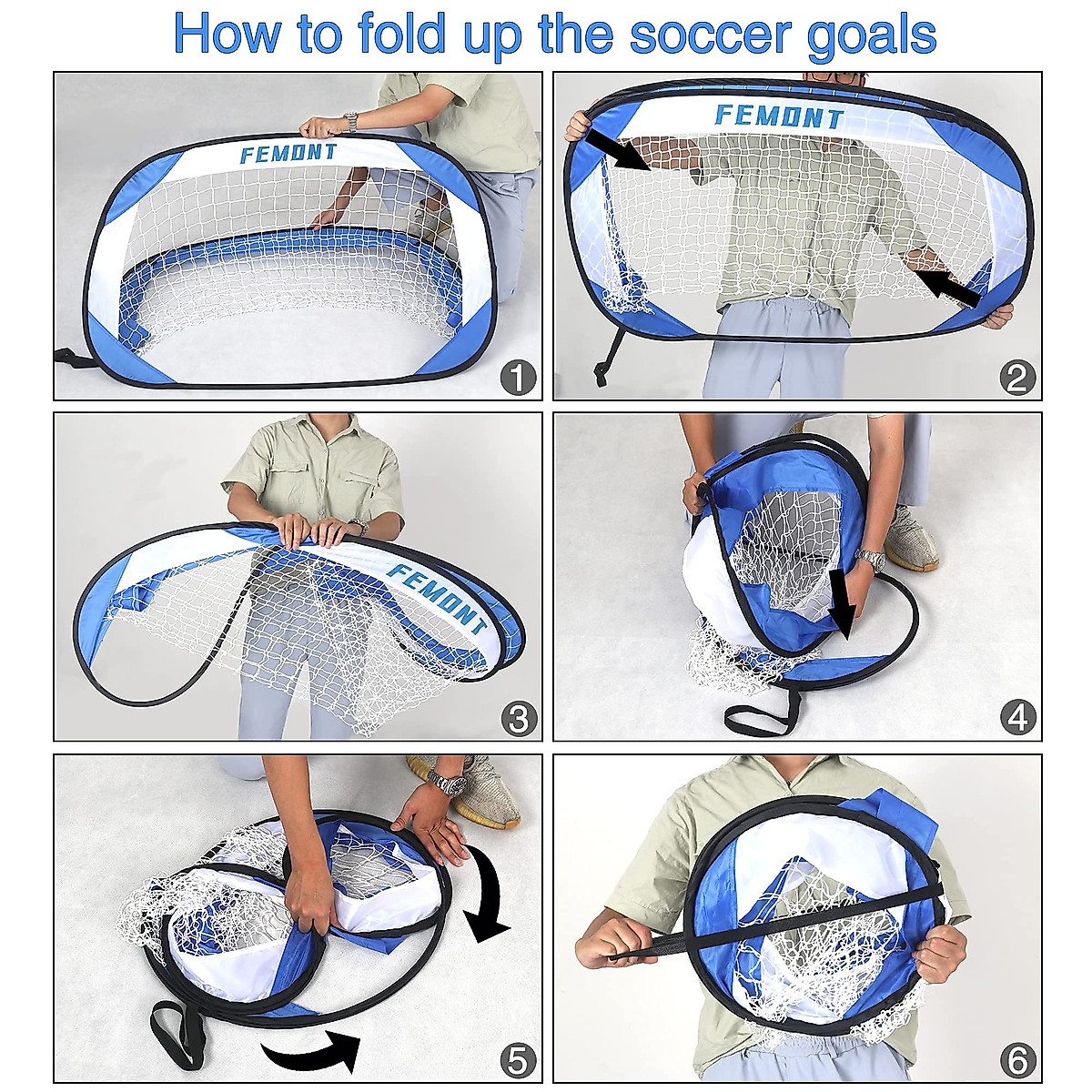 How to fold up the soccer goals

FEMONT

1

FEMONT

2

FEMONT

3

4

5

6