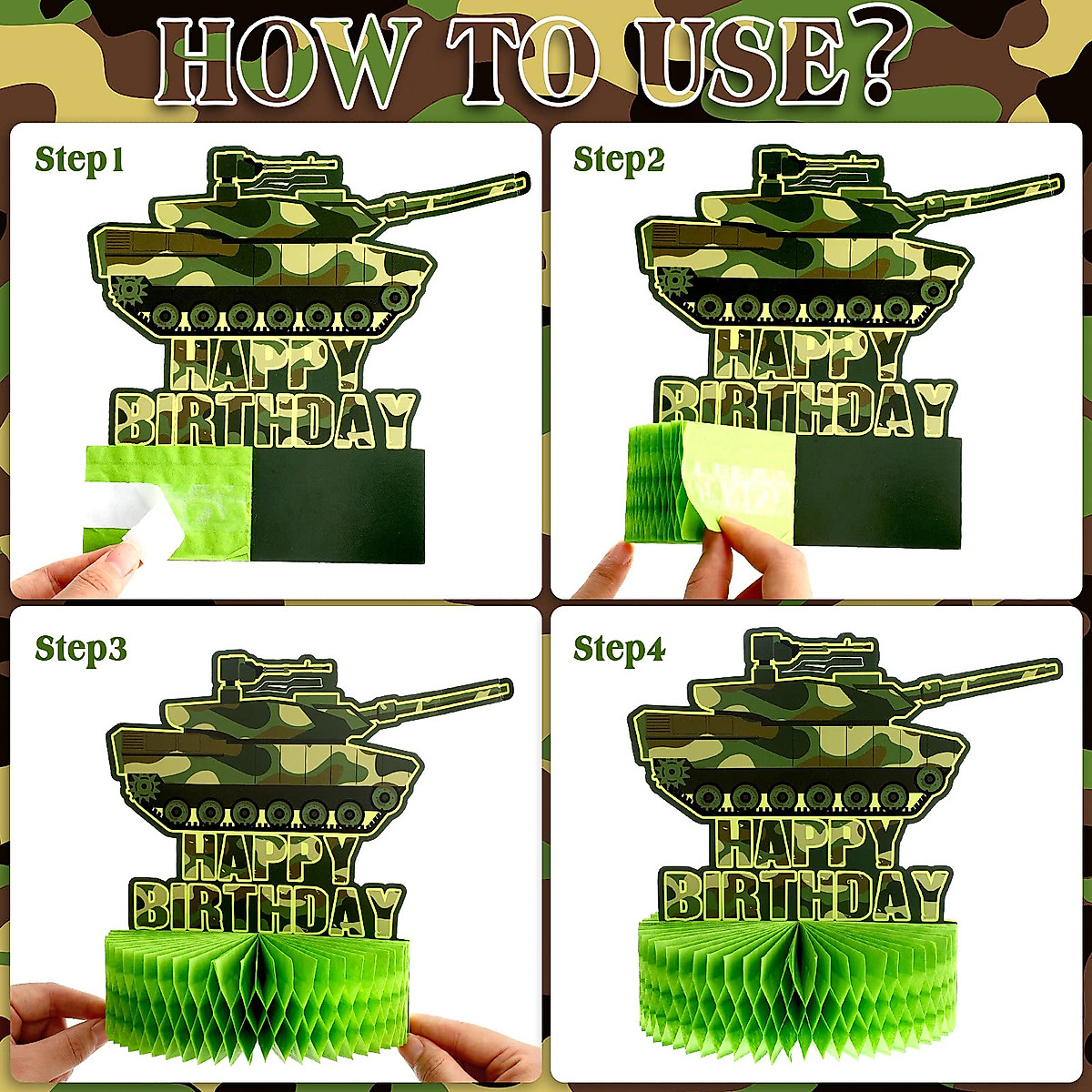 HOW TO USE?

Step1

HAPPY BIRTHDAY

Step2

HAPPY BIRTHDAY

Step3

HAPPY BIRTHDAY

Step4

HAPPY BIRTHDAY