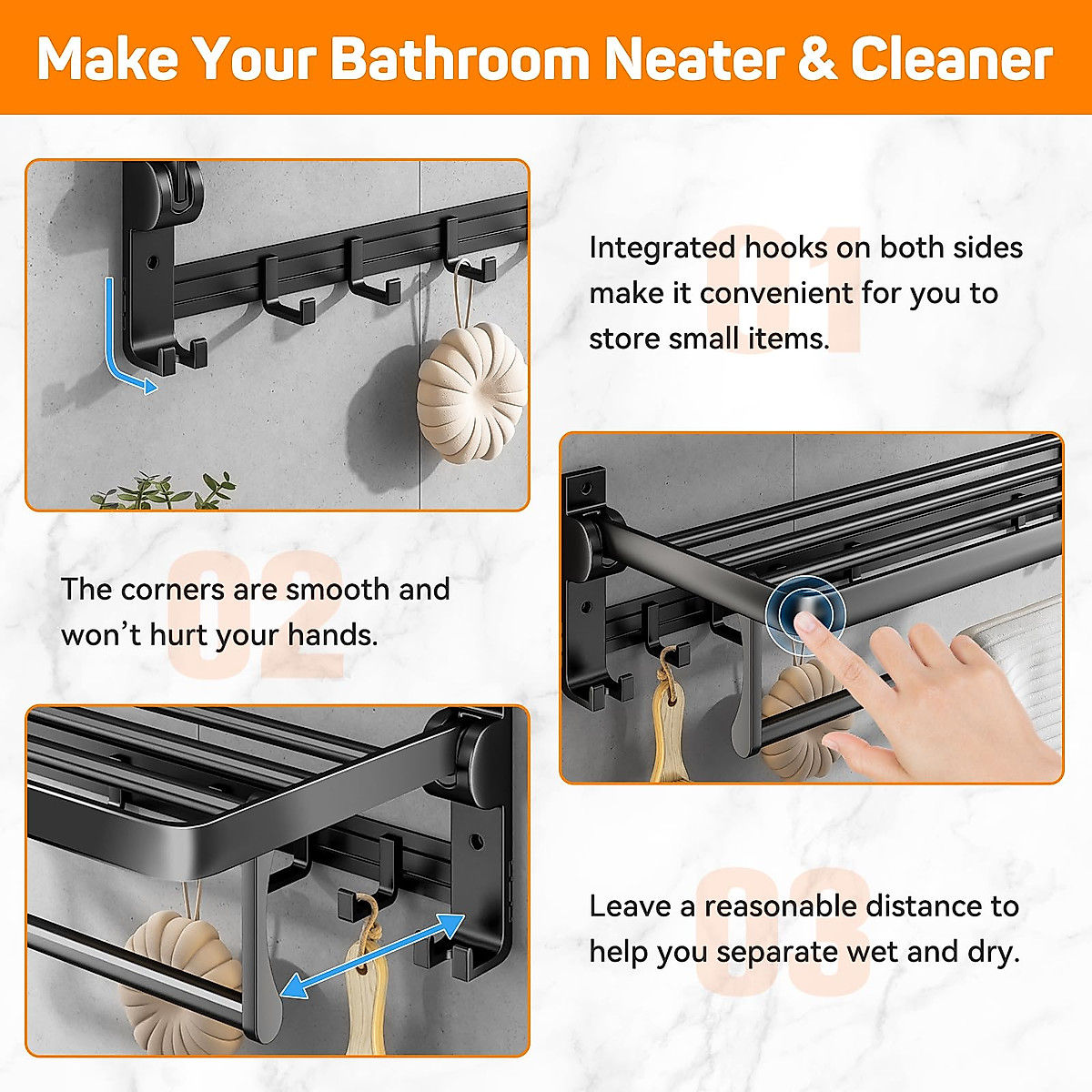 Make Your Bathroom Neater & Cleaner

01

Integrated hooks on both sides make it convenient for you to store small items.

02

The corners are smooth and won't hurt your hands.

03

Leave a reasonable distance to help you separate wet and dry.