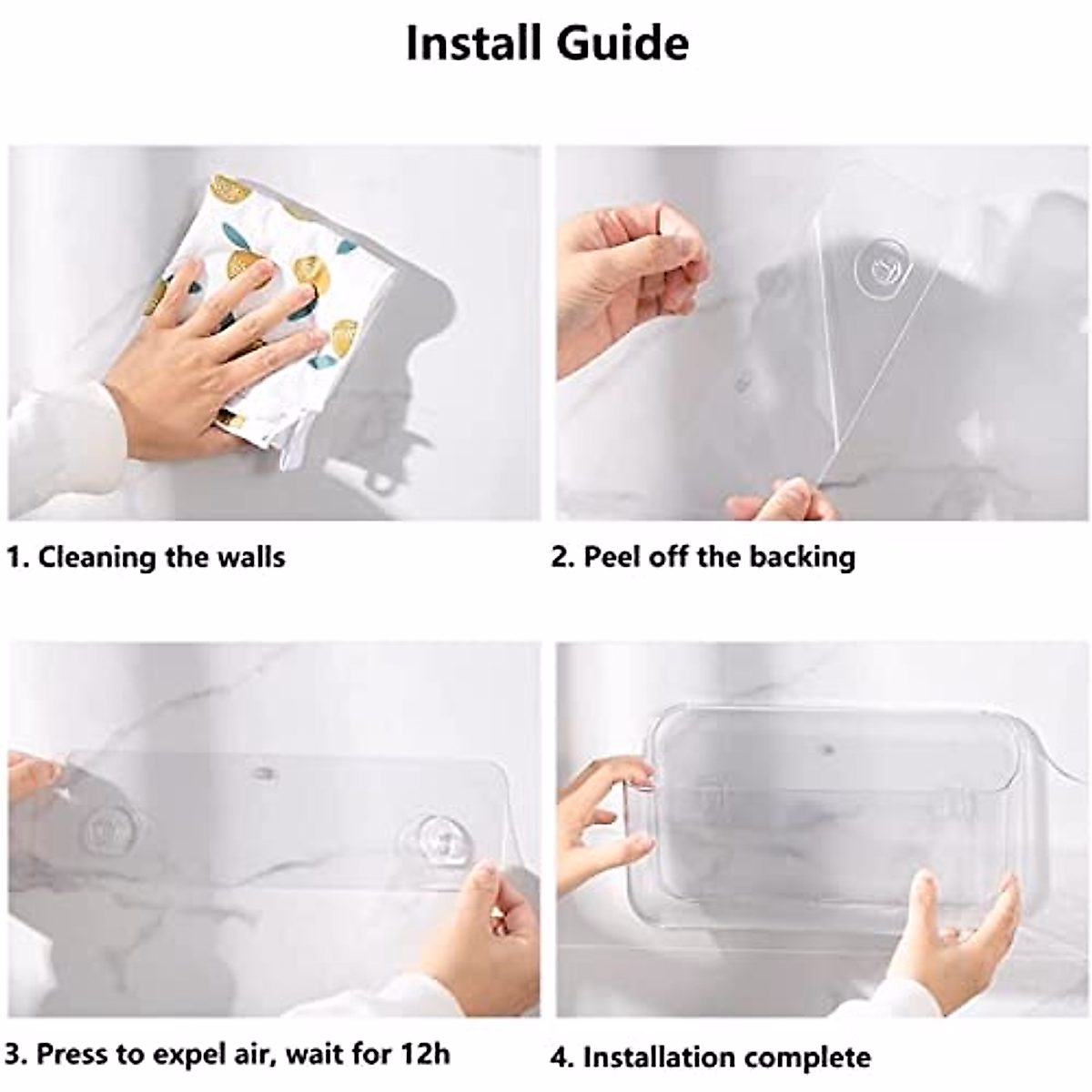 Install Guide

1. Cleaning the walls

2. Peel off the backing

3. Press to expel air, wait for 12h

4. Installation complete