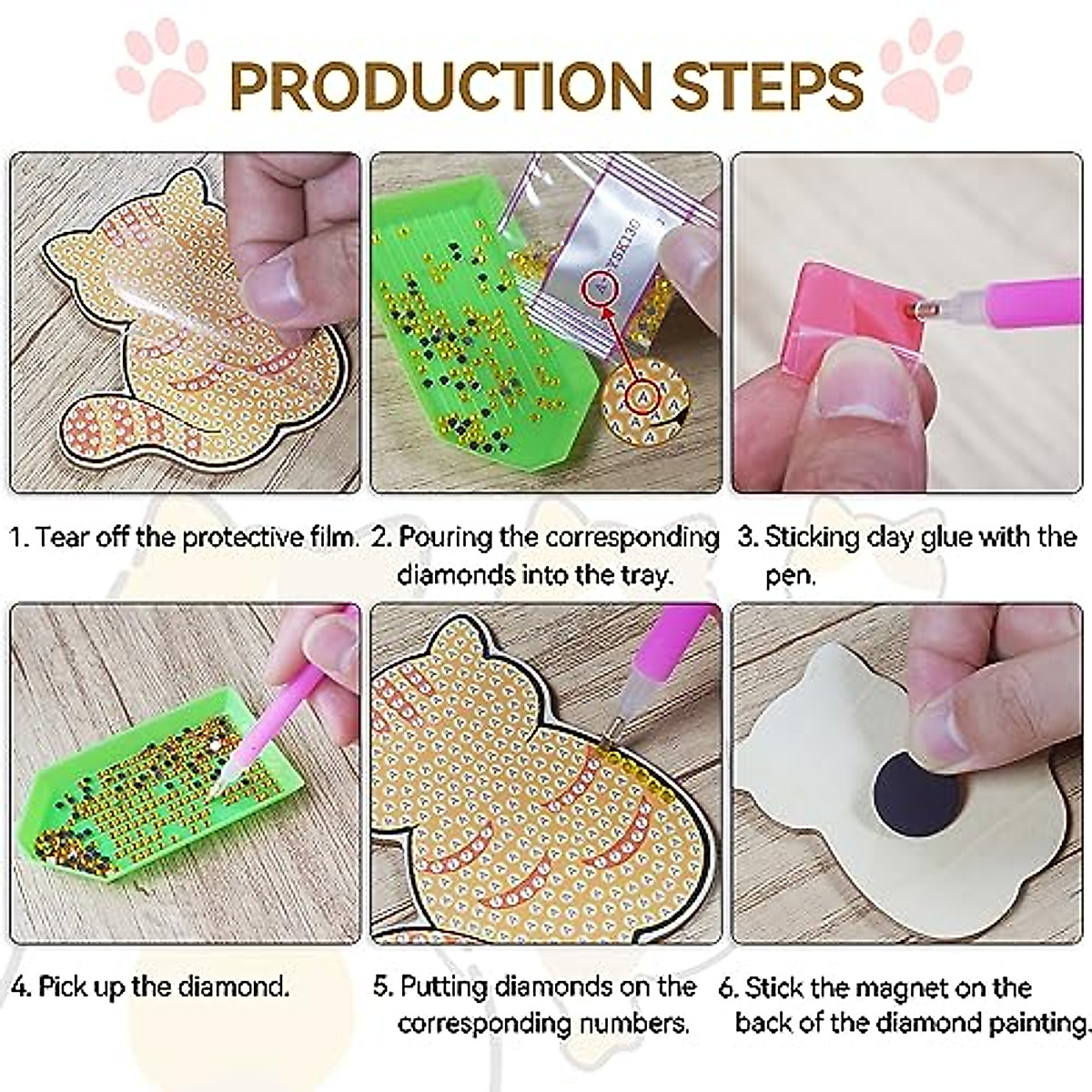 PRODUCTION STEPS

1. Tear off the protective film.

2. Pouring the corresponding diamonds into the tray.

3. Sticking clay glue with the pen.

4. Pick up the diamond.

5. Putting diamonds on the corresponding numbers.

6. Stick the magnet on the back of the diamond painting.