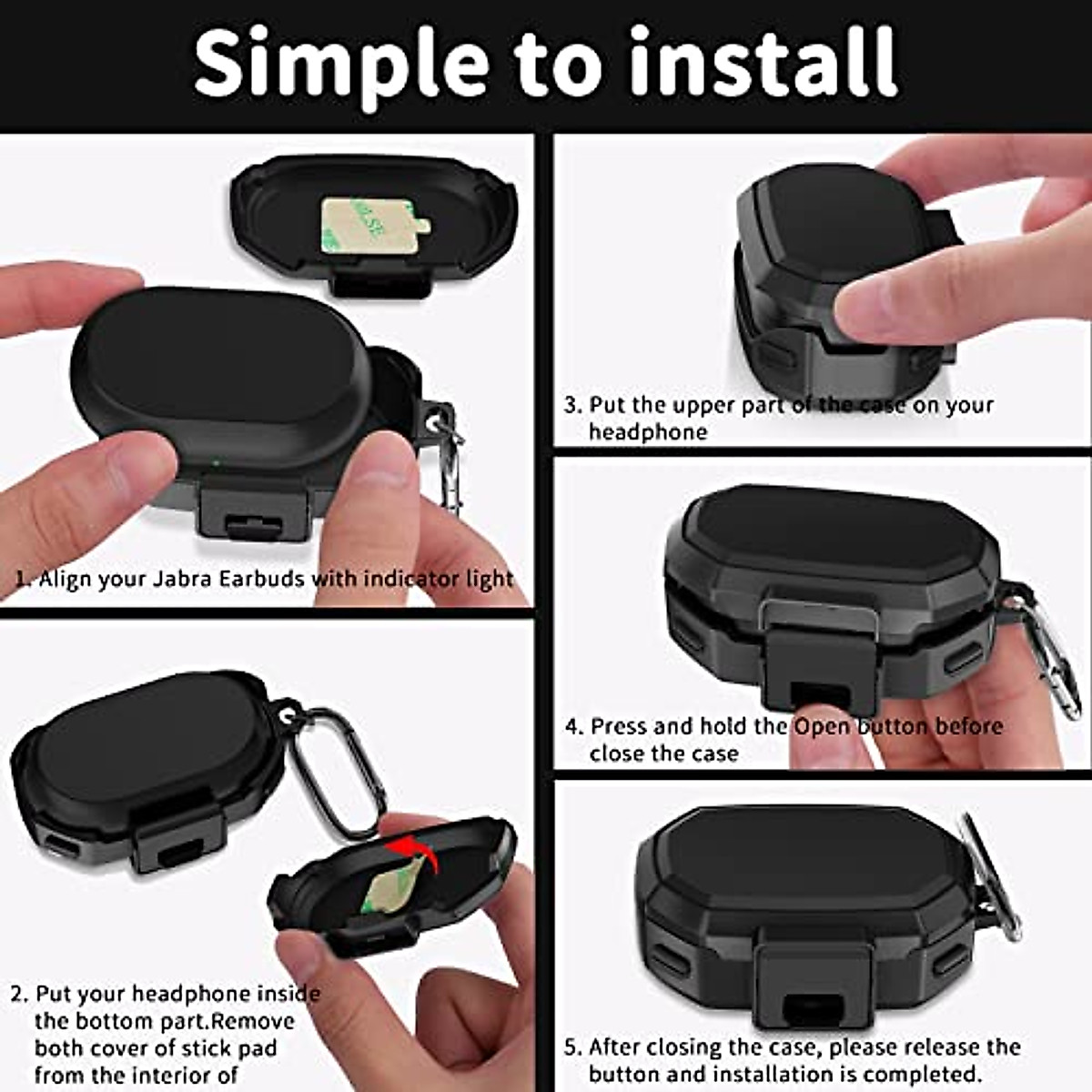 Simple to install

1. Align your Jabra Earbuds with indicator light

2. Put your headphone inside the bottom part.Remove both cover of stick pad from the interior of

3. Put the upper part of the case on your headphone

4. Press and hold the Open button before close the case

5. After closing the case, please release the button and installation is completed.