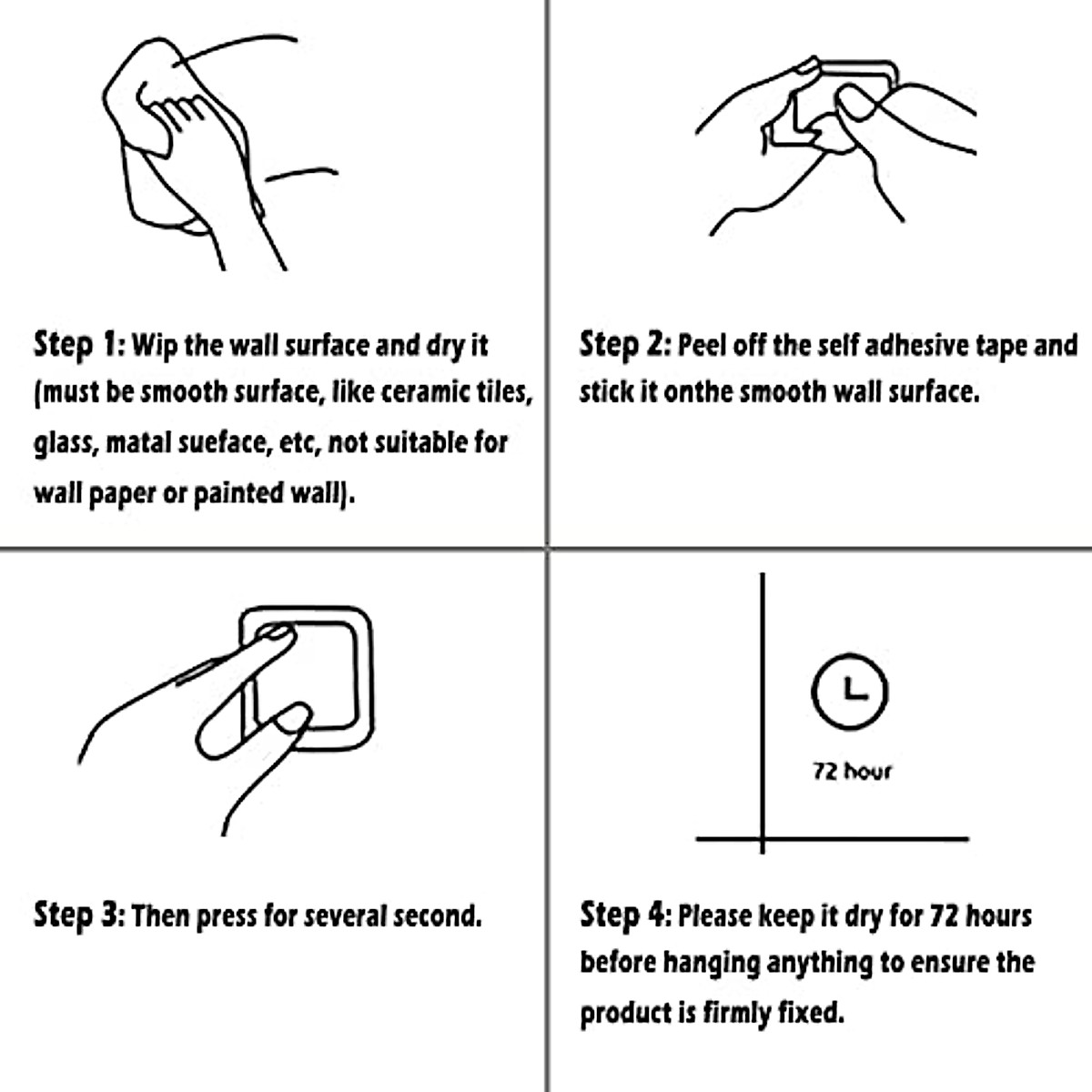 Step 1: Wip the wall surface and dry it (must be smooth surface, like ceramic tiles, glass, matal sueface, etc, not suitable for wall paper or painted wall).

Step 2: Peel off the self adhesive tape and stick it onthe smooth wall surface.

Step 3: Then press for several second.

72 hour

Step 4: Please keep it dry for 72 hours before hanging anything to ensure the product is firmly fixed.