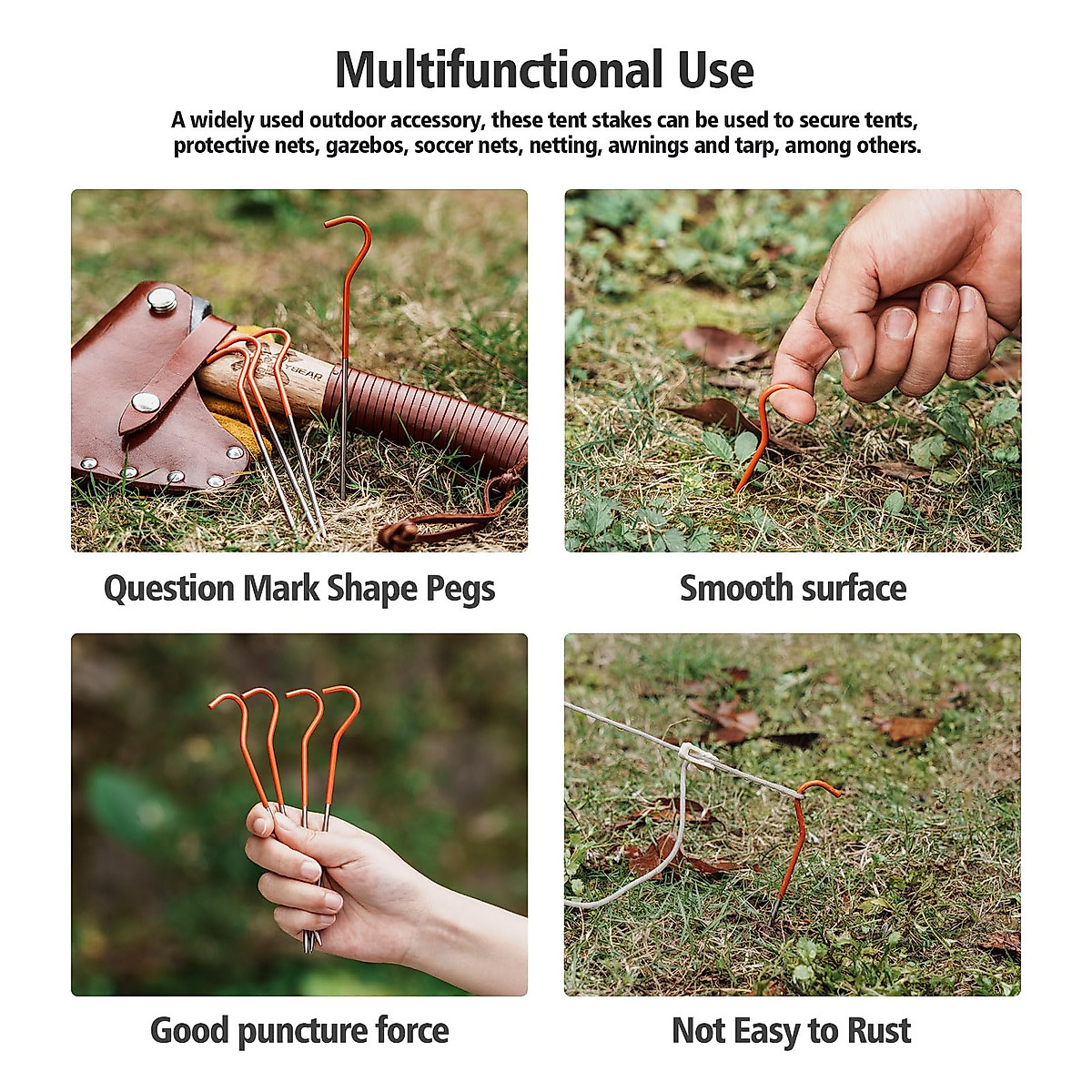 Multifunctional Use

A widely used outdoor accessory, these tent stakes can be used to secure tents, protective nets, gazebos, soccer nets, netting, awnings and tarp, among others.

BEAR

Question Mark Shape Pegs

Smooth surface

Good puncture force

Not Easy to Rust