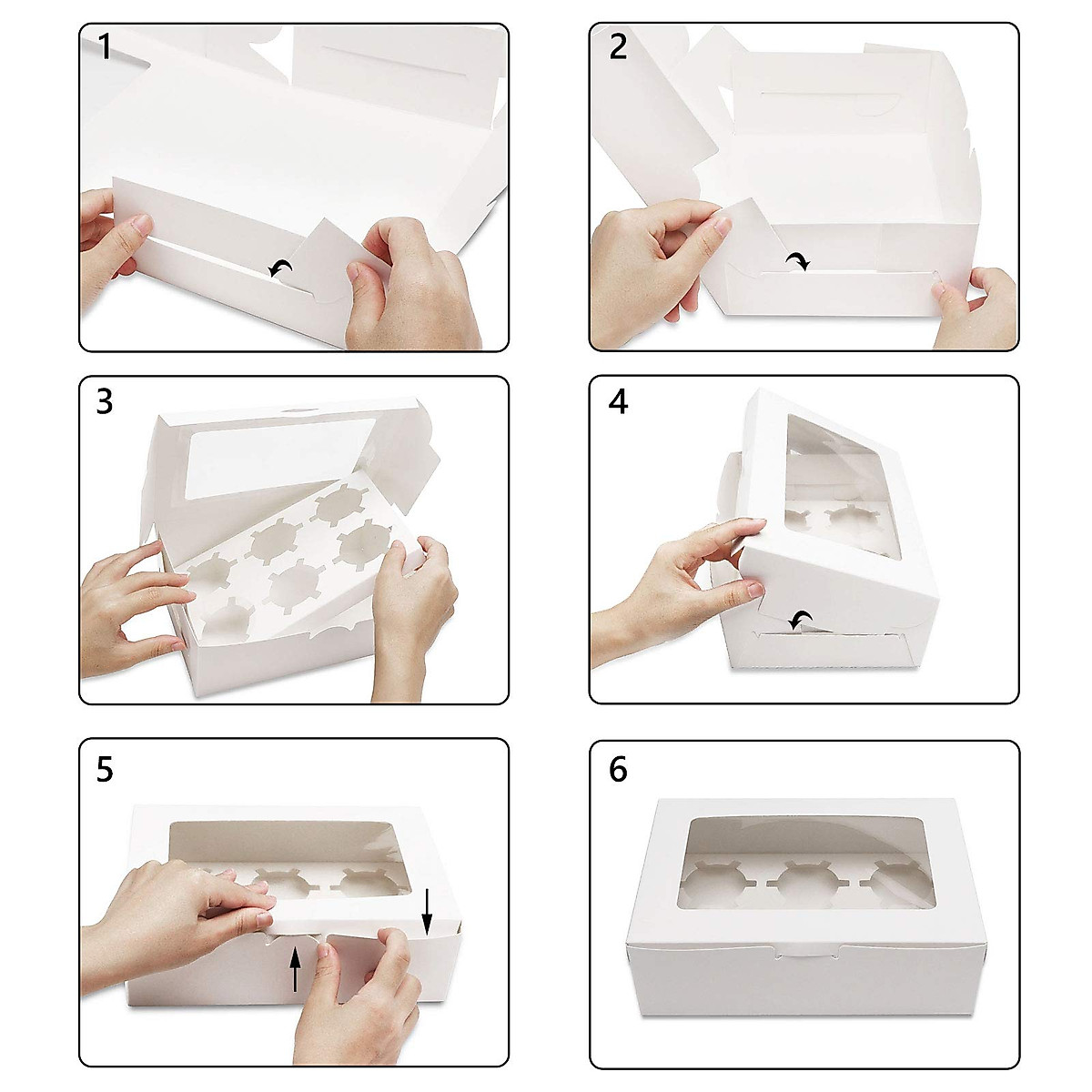 1

2

3

4

5

6