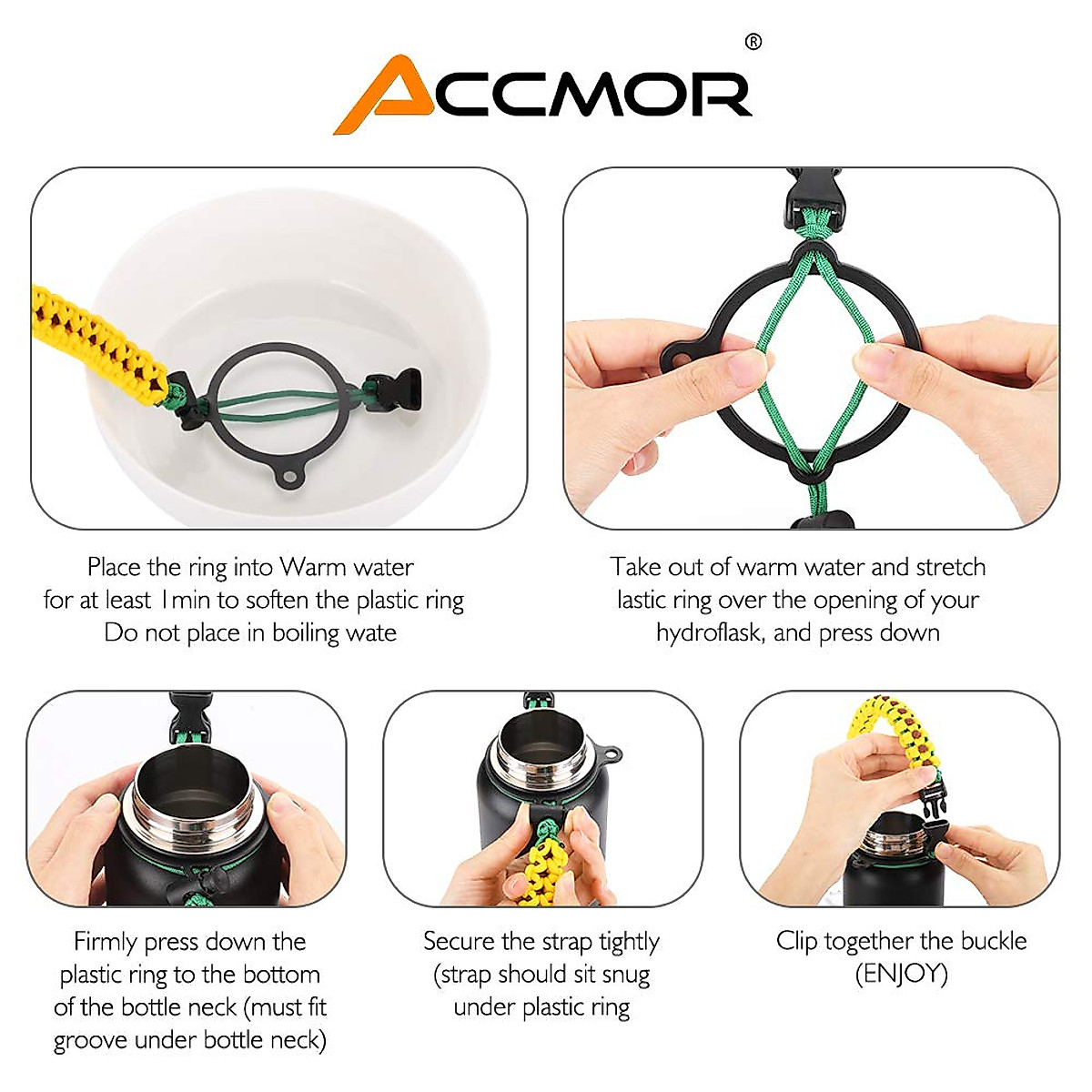 ACCMOR®

Place the ring into Warm water
for at least 1min to soften the plastic ring
Do not place in boiling wate

Take out of warm water and stretch
lastic ring over the opening of your
hydroflask, and press down

Firmly press down the
plastic ring to the bottom
of the bottle neck (must fit
groove under bottle neck)

Secure the strap tightly
(strap should sit snug
under plastic ring

Clip together the buckle
(ENJOY)