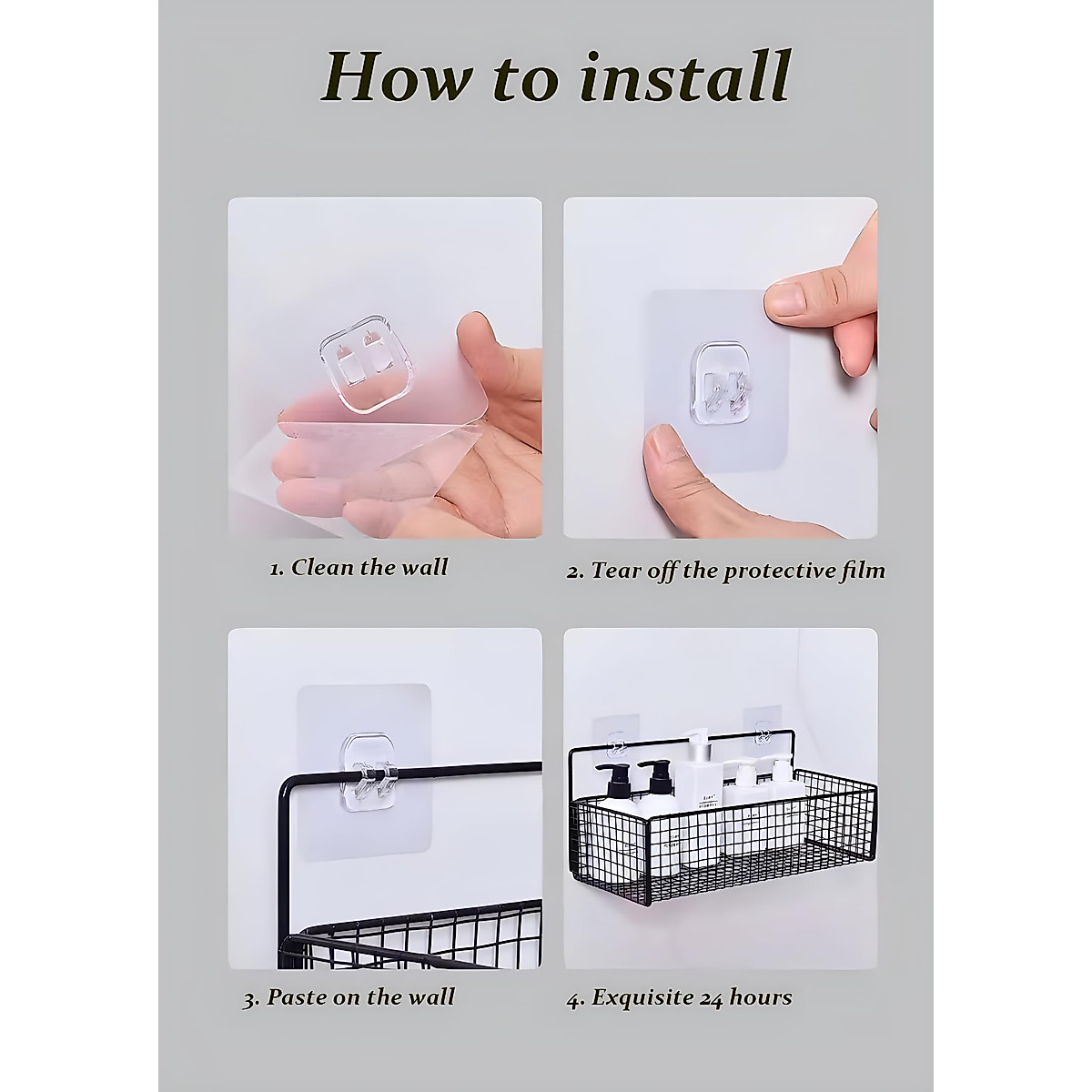 How to install

1. Clean the wall

2. Tear off the protective film

3. Paste on the wall

4. Exquisite 24 hours