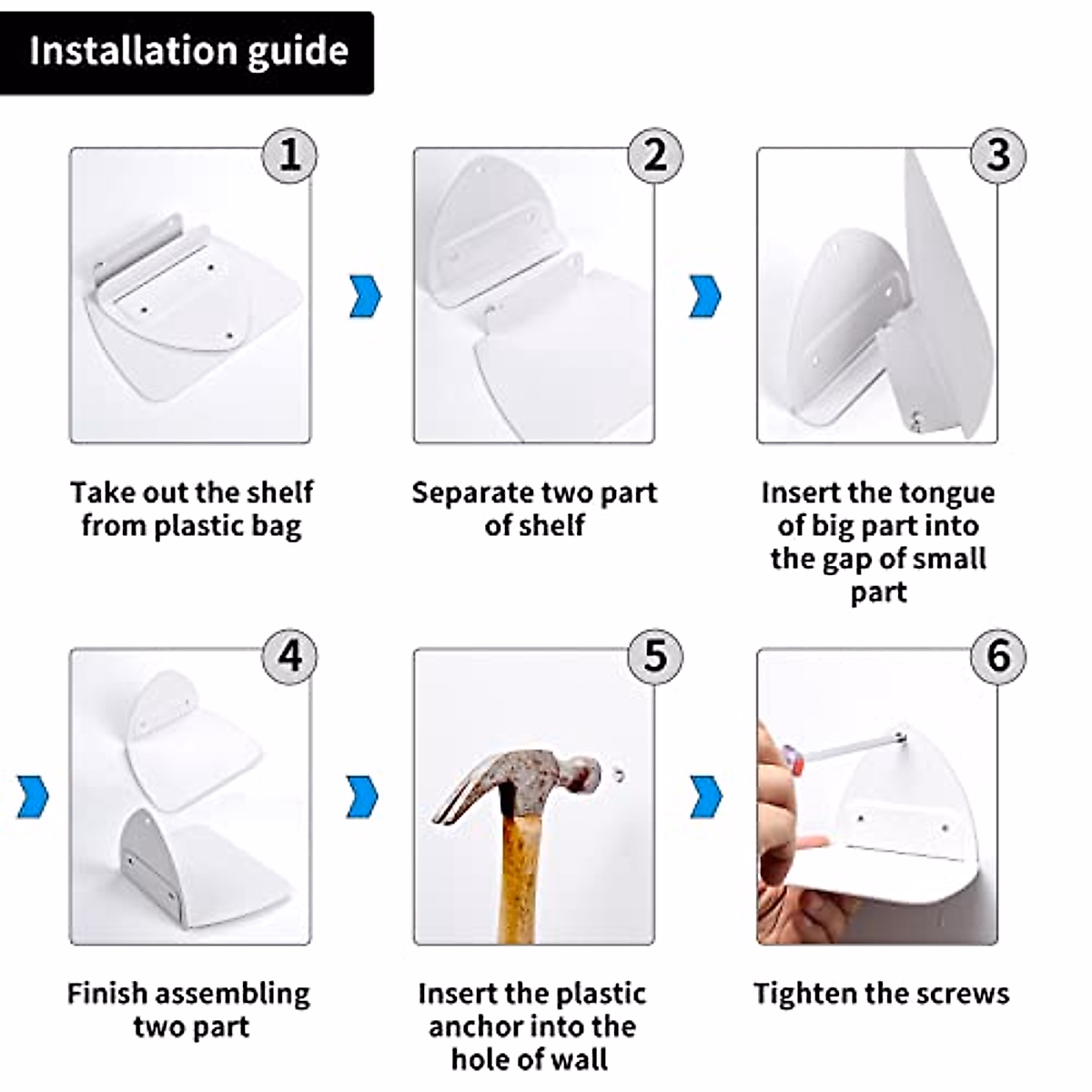 Installation guide

1

Take out the shelf from plastic bag

2

Separate two part of shelf

3

Insert the tongue of big part into the gap of small part

4

Finish assembling two part

5

Insert the plastic anchor into the hole of wall

6

Tighten the screws