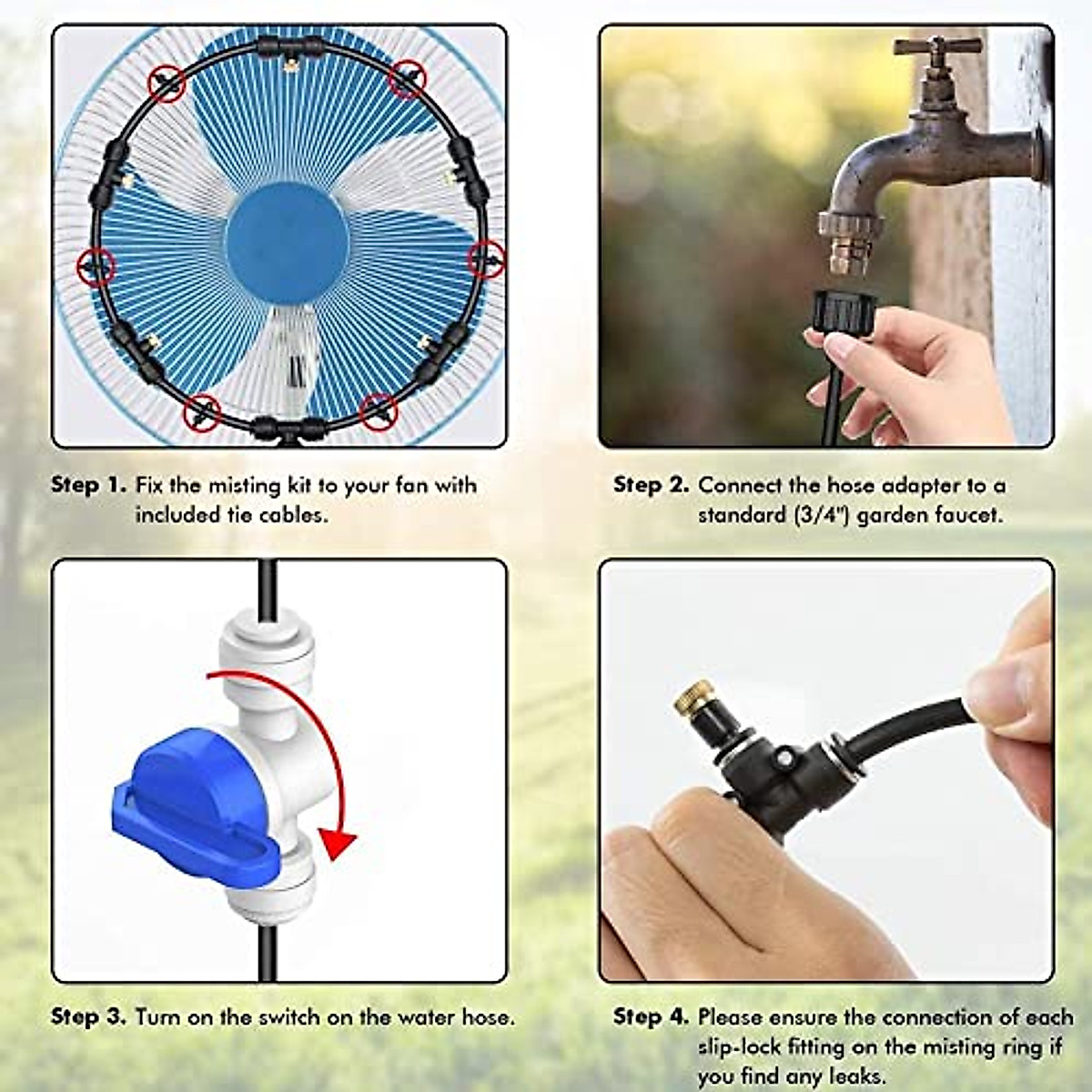 Step 1. Fix the misting kit to your fan with included tie cables.

Step 2. Connect the hose adapter to a standard (3/4") garden faucet.

Step 3. Turn on the switch on the water hose.

Step 4. Please ensure the connection of each slip-lock fitting on the misting ring if you find any leaks.