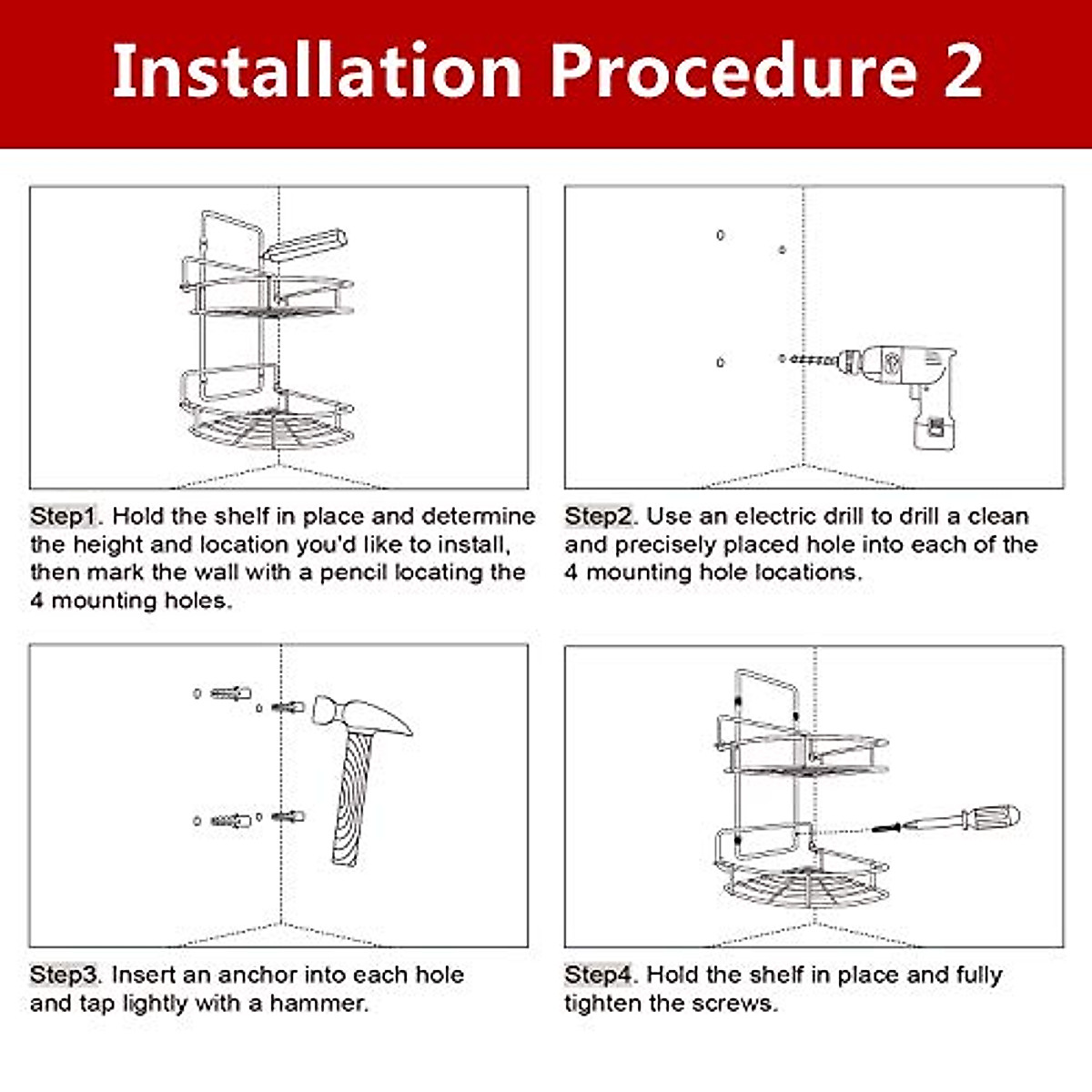 Installation Procedure 2

Step1. Hold the shelf in place and determine the height and location you'd like to install, then mark the wall with a pencil locating the 4 mounting holes.

Step2. Use an electric drill to drill a clean and precisely placed hole into each of the 4 mounting hole locations.

Step3. Insert an anchor into each hole and tap lightly with a hammer.

Step4. Hold the shelf in place and fully tighten the screws.