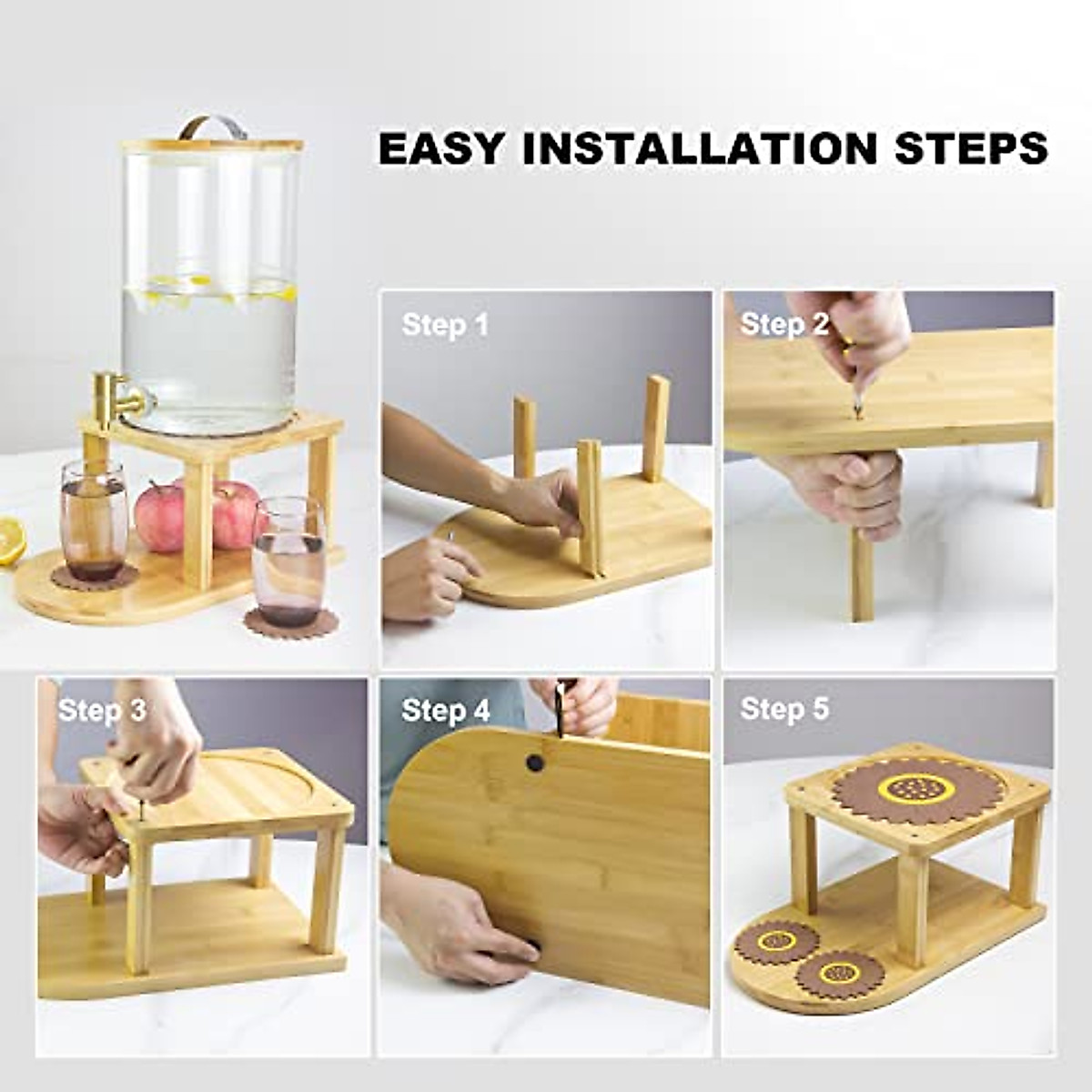 EASY INSTALLATION STEPS

Step 1

Step 2

Step 3

Step 4

Step 5