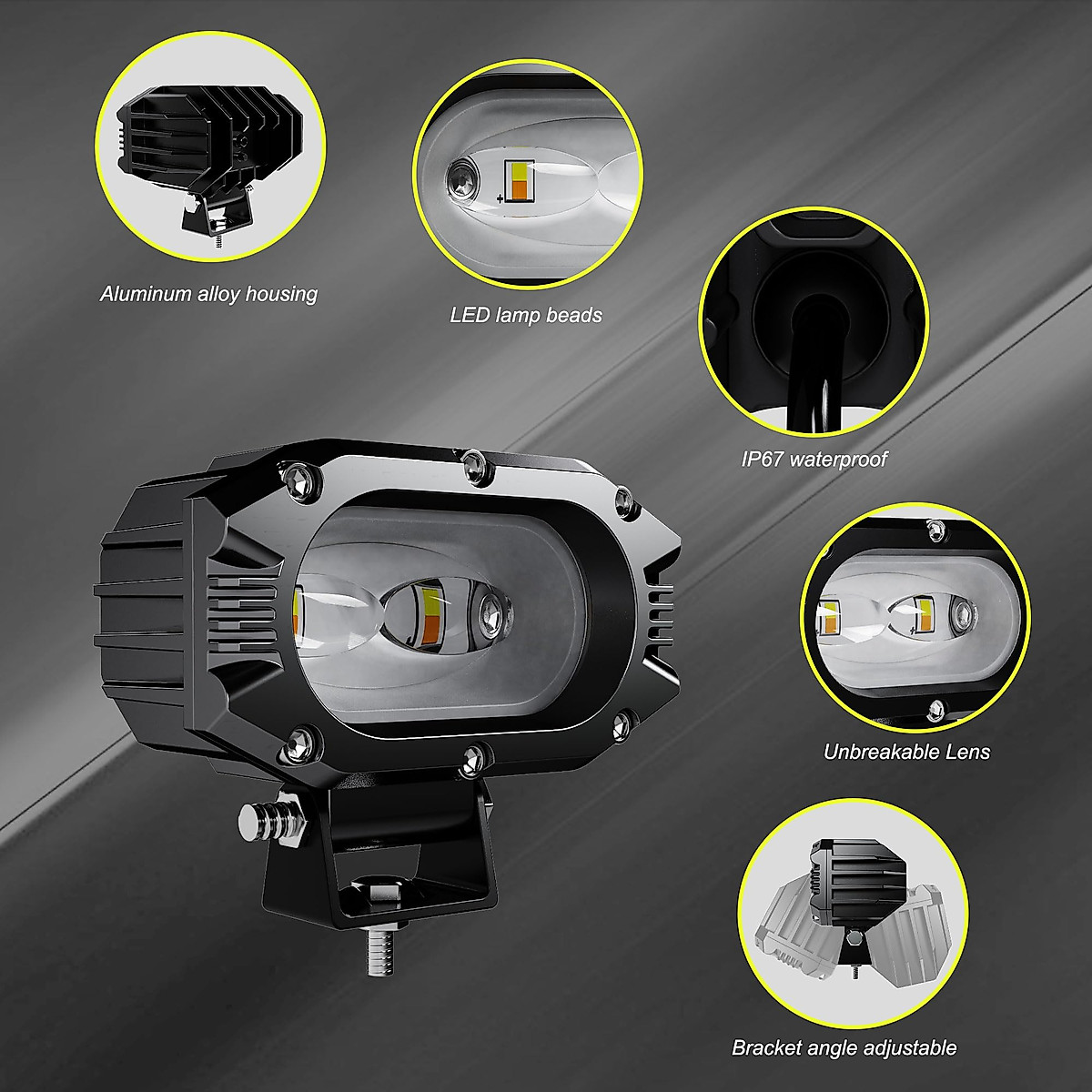 Aluminum alloy housing

LED lamp beads

IP67 waterproof

Unbreakable Lens

Bracket angle adjustable