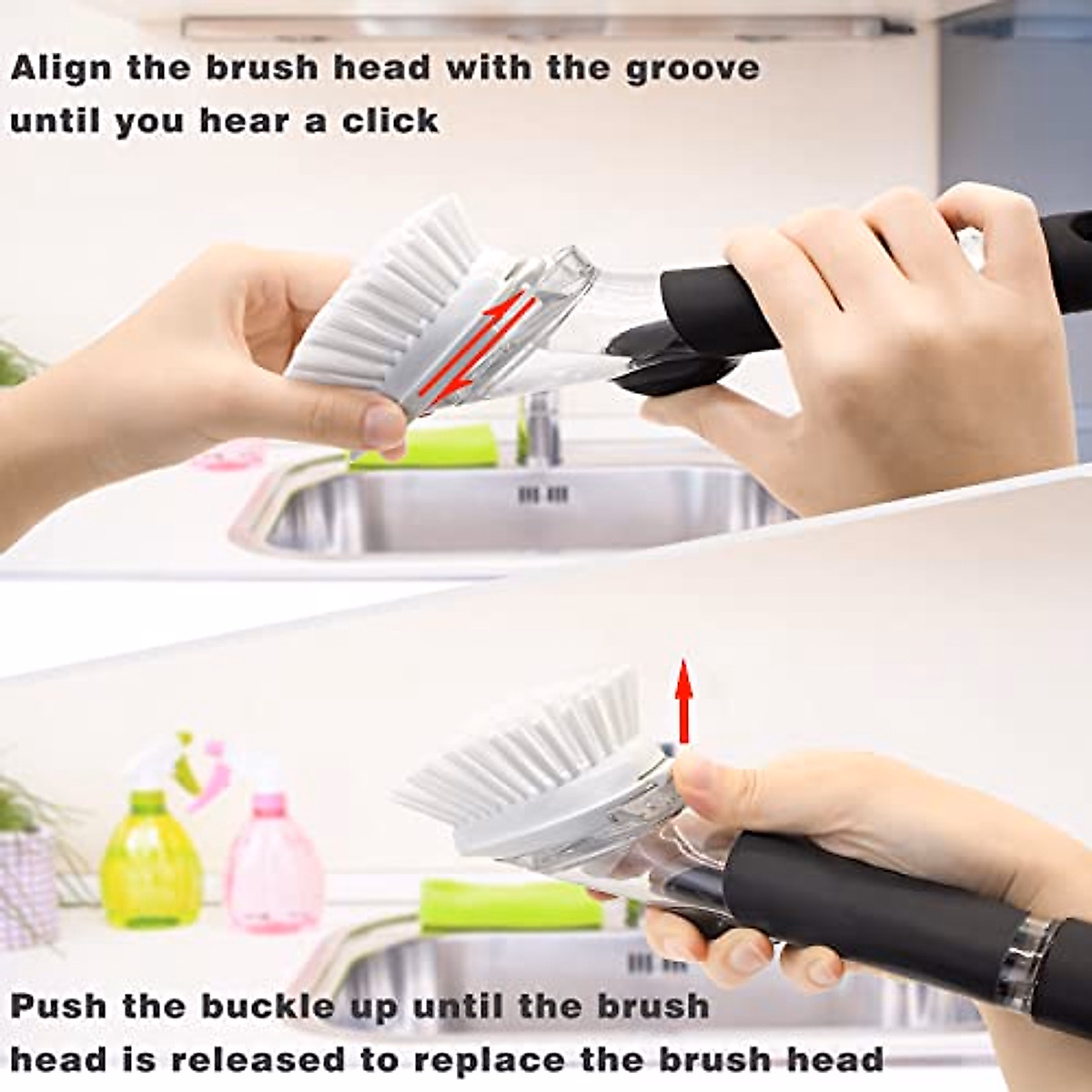 Align the brush head with the groove until you hear a click

Push the buckle up until the brush head is released to replace the brush head