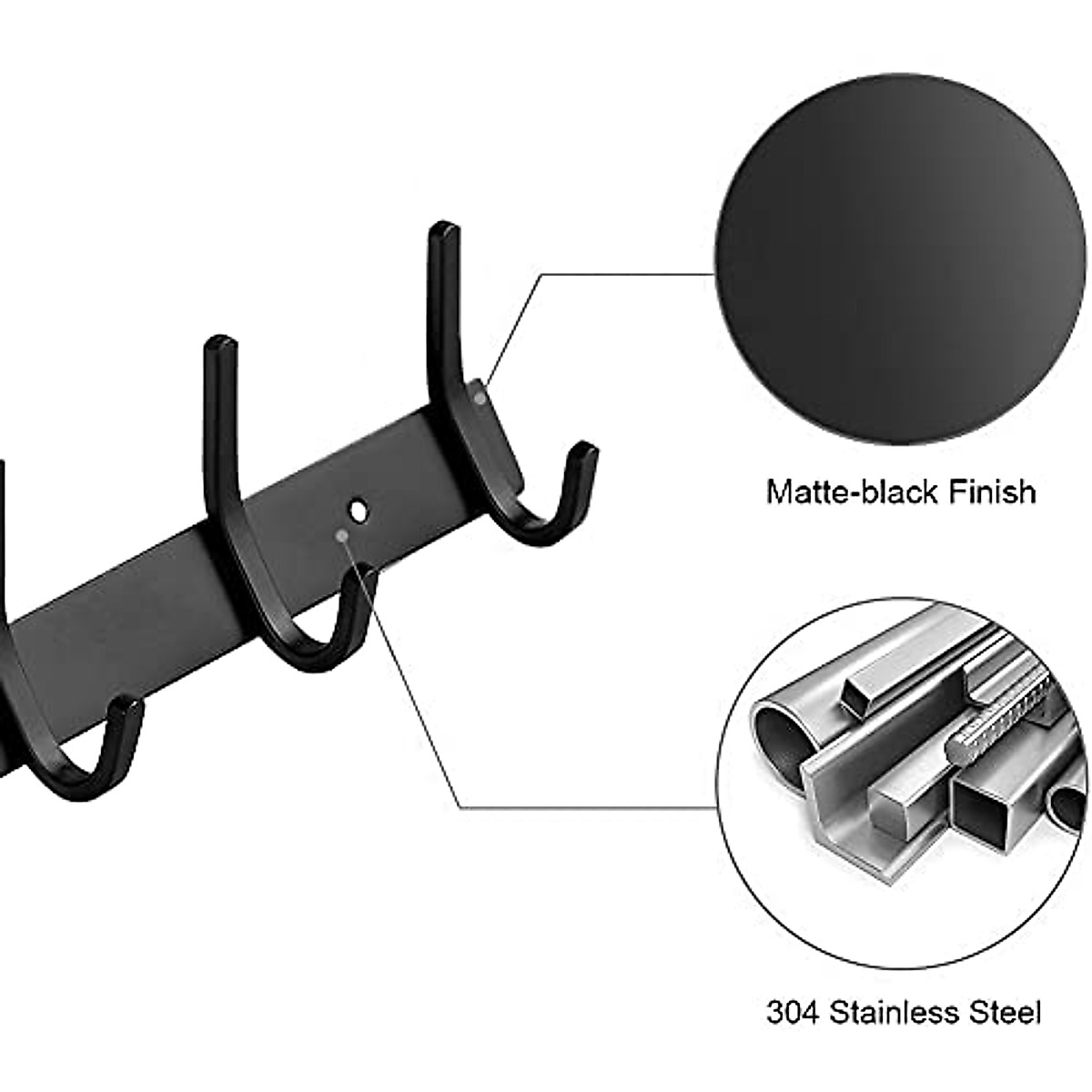 Matte-black Finish

304 Stainless Steel